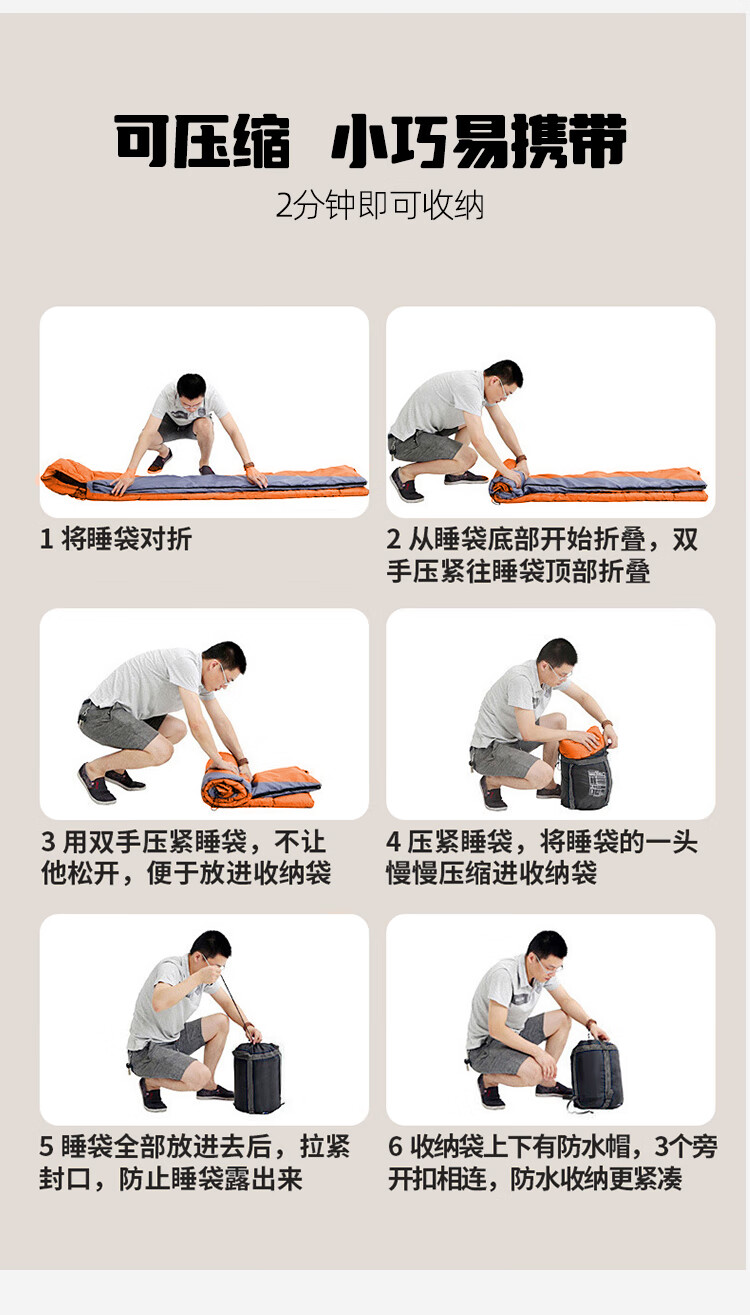 可压缩 小巧易携带

2分钟即可收纳

1 将睡袋对折

2 从睡袋底部开始折叠，双手压紧往睡袋顶部折叠

3 用双手压紧睡袋，不让他松开，便于放进收纳袋

4 压紧睡袋，将睡袋的一头慢慢压缩进收纳袋

5 睡袋全部放进去后，拉紧封口，防止睡袋露出来

6 收纳袋上下有防水帽，3个旁开扣相连，防水收纳更紧凑