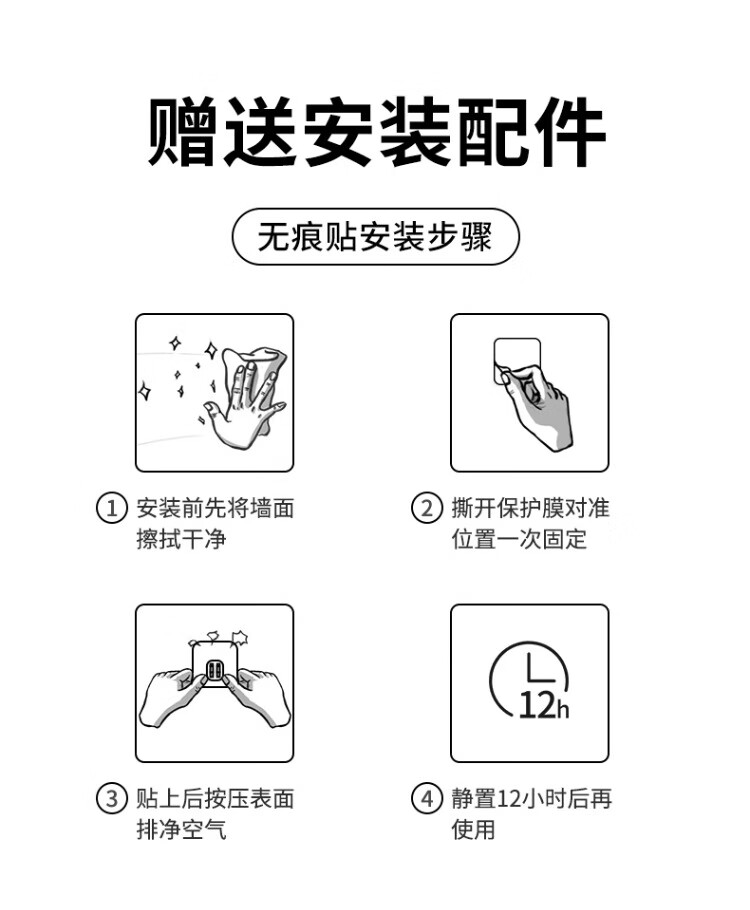 赠送安装配件

无痕贴安装步骤

① 安装前先将墙面擦拭干净

② 撕开保护膜对准位置一次固定

③ 贴上后按压表面排净空气

12h

④ 静置12小时后再使用