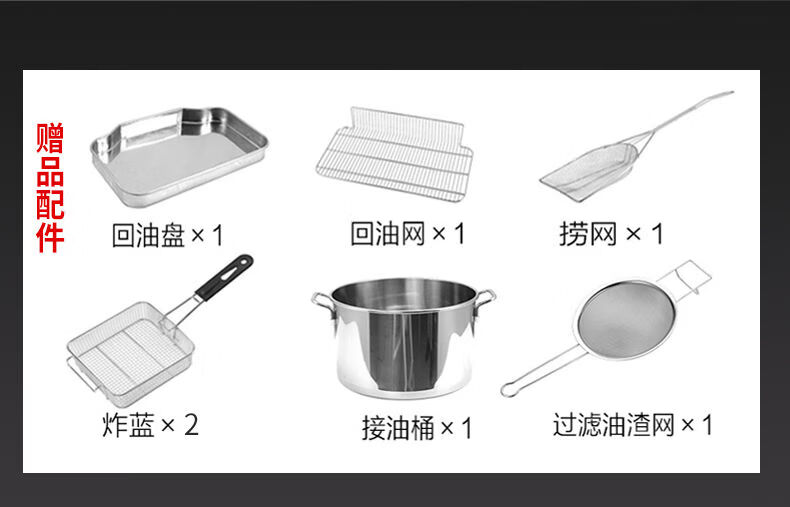 赠品配件

回油盘 × 1

回油网 × 1

捞网 × 1

炸蓝 × 2

接油桶 × 1

过滤油渣网 × 1