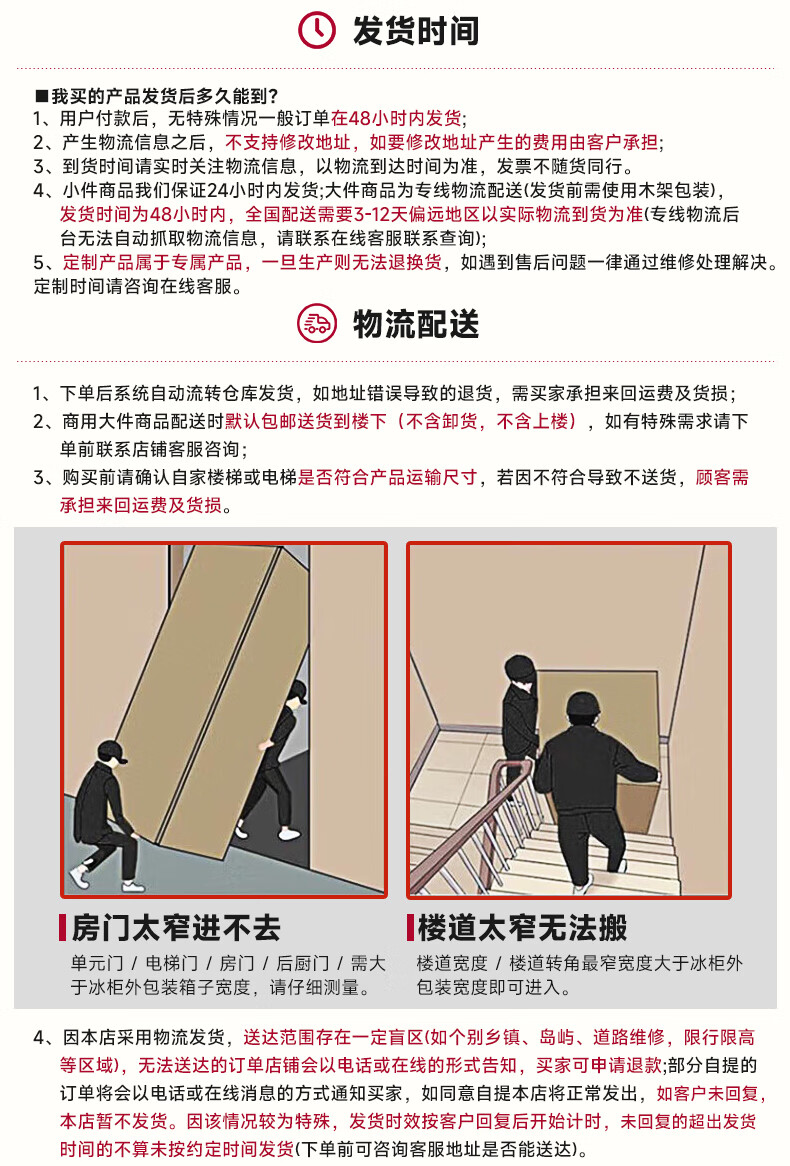 发货时间

■我买的产品发货后多久能到？
1、用户付款后，无特殊情况一般订单在48小时内发货；
2、产生物流信息之后，不支持修改地址，如要修改地址产生的费用由客户承担；
3、到货时间请实时关注物流信息，以物流到达时间为准，发票不随货同行。
4、小件商品我们保证24小时内发货;大件商品为专线物流配送(发货前需使用木架包装)，发货时间为48小时内，全国配送需要3-12天偏远地区以实际物流到货为准(专线物流后台无法自动抓取物流信息，请联系在线客服联系查询);
5、定制产品属于专属产品，一旦生产则无法退换货，如遇到售后问题一律通过维修处理解决。定制时间请咨询在线客服。

物流配送

1、下单后系统自动流转仓库发货，如地址错误导致的退货，需买家承担来回运费及货损；
2、商用大件商品配送时默认包邮送货到楼下（不含卸货，不含上楼），如有特殊需求请下单前联系店铺客服咨询；
3、购买前请确认自家楼梯或电梯是否符合产品运输尺寸，若因不符合导致不送货，顾客需承担来回运费及货损。

房门太窄进不去
单元门 / 电梯门 / 房门 / 后厨门 / 需大于冰柜外包装箱子宽度，请仔细测量。

楼道太窄无法搬
楼道宽度 / 楼道转角最窄宽度大于冰柜外包装宽度即可进入。

4、因本店采用物流发货，送达范围存在一定盲区(如个别乡镇、岛屿、道路维修，限行限高等区域)，无法送达的订单店铺会以电话或在线的形式告知，买家可申请退款;部分自提的订单将会以电话或在线消息的方式通知买家，如同意自提本店将正常发出，如客户未回复，本店暂不发货。因该情况较为特殊，发货时效按客户回复后开始计时，未回复的超出发货时间的不算未按约定时间发货(下单前可咨询客服地址是否能送达)。