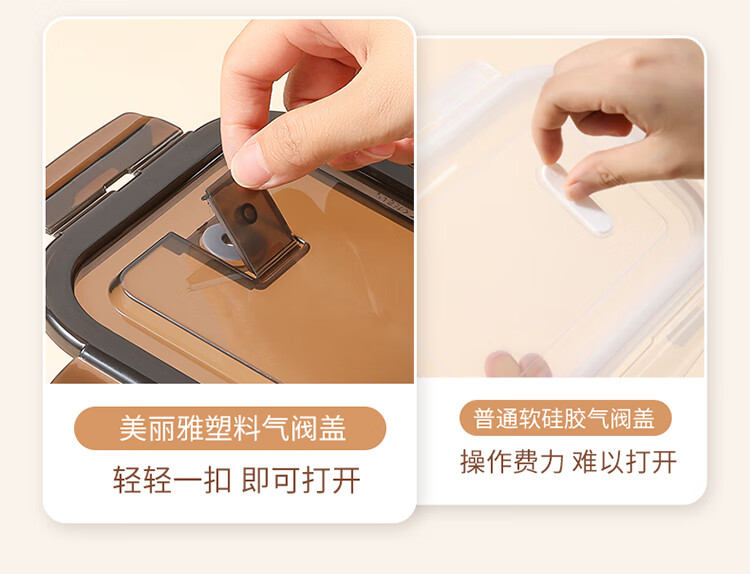 美丽雅塑料气阀盖

轻轻一扣 即可打开

普通软硅胶气阀盖

操作费力 难以打开