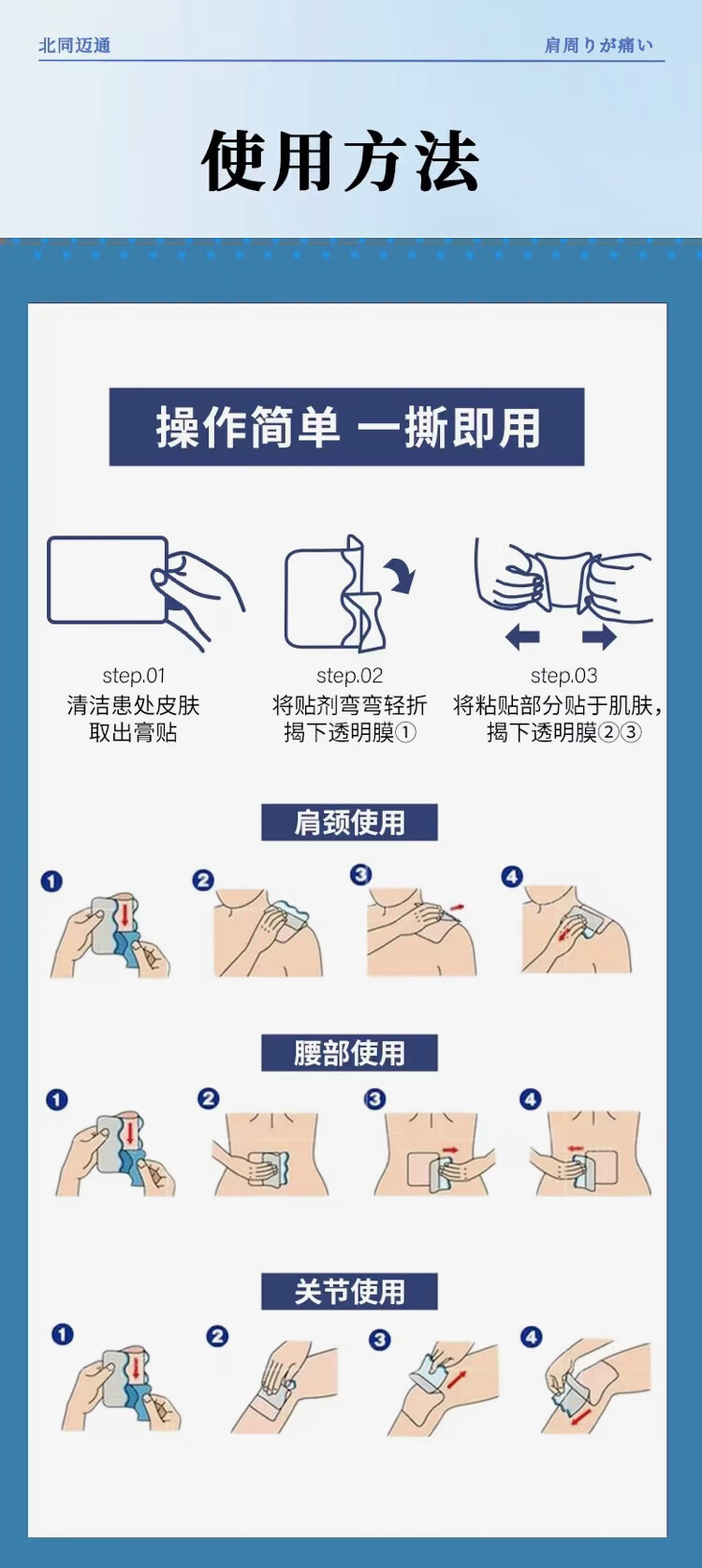 北同迈通

肩周りが痛い

使用方法

操作简单 一撕即用

step.01
清洁患处皮肤
取出膏贴

step.02
将贴剂弯弯轻折
揭下透明膜①

step.03
将粘贴部分贴于肌肤，
揭下透明膜②③

肩颈使用

1 2 3 4

腰部使用

1 2 3 4

关节使用

1 2 3 4