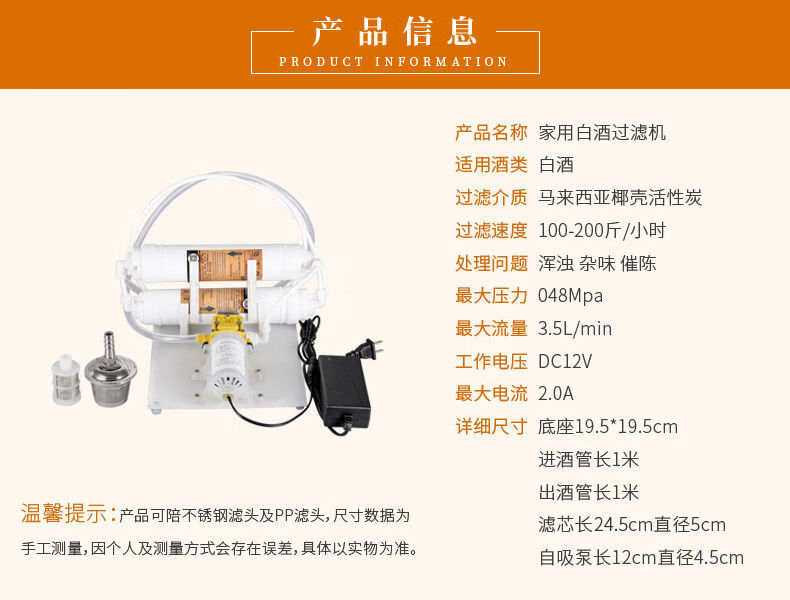 产品信息
PRODUCT INFORMATION

产品名称 家用白酒过滤机
适用酒类 白酒
过滤介质 马来西亚椰壳活性炭
过滤速度 100-200斤/小时
处理问题 浑浊 杂味 催陈
最大压力 048Mpa
最大流量 3.5L/min
工作电压 DC12V
最大电流 2.0A
详细尺寸 底座19.5*19.5cm
进酒管长1米
出酒管长1米
滤芯长24.5cm直径5cm
自吸泵长12cm直径4.5cm

温馨提示：产品可陪不锈钢滤头及PP滤头，尺寸数据为手工测量，因个人及测量方式会存在误差，具体以实物为准。