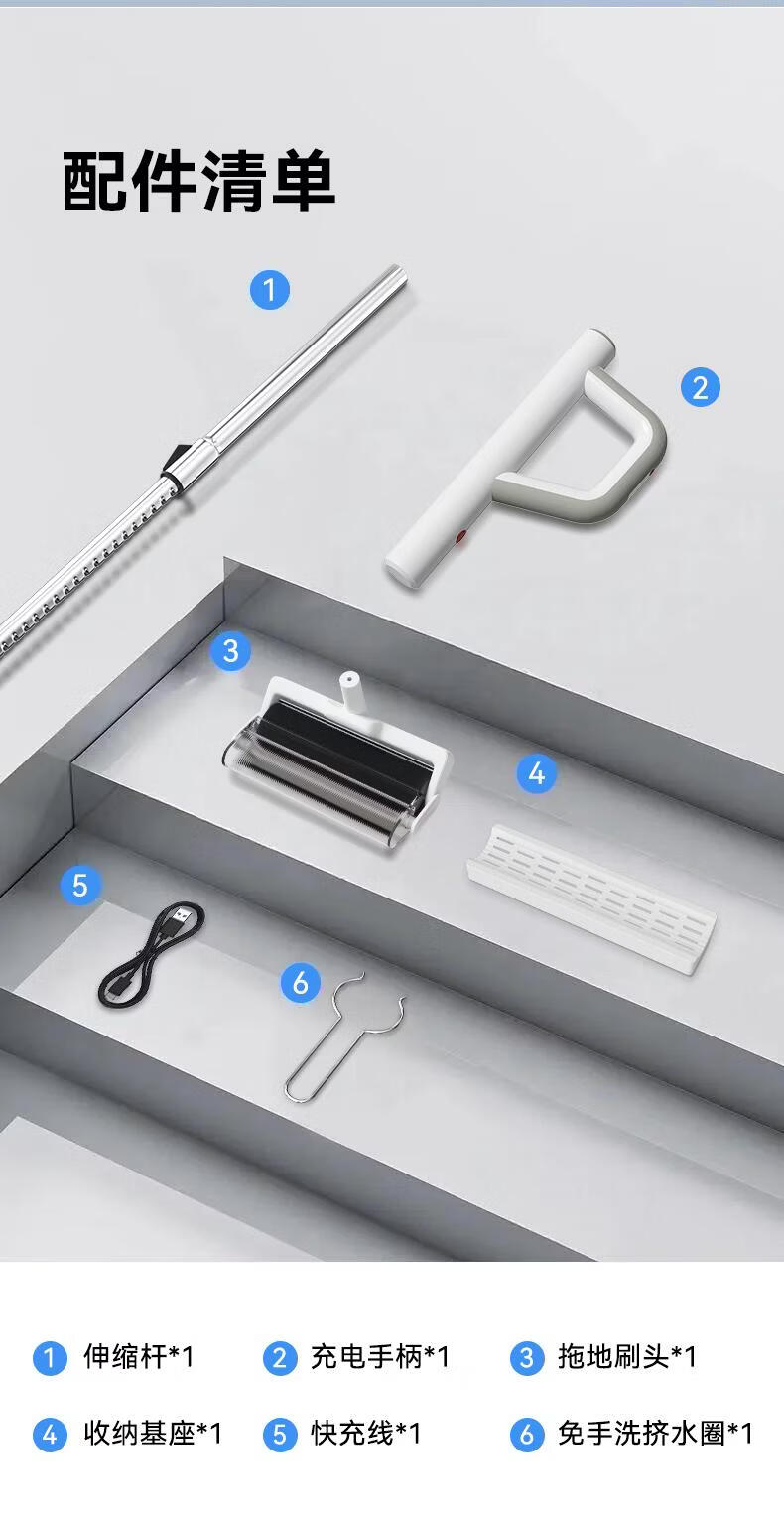 配件清单

1

2

3

4

5

6

1 伸缩杆*1
2 充电手柄*1
3 拖地刷头*1
4 收纳基座*1
5 快充线*1
6 免手洗挤水圈*1