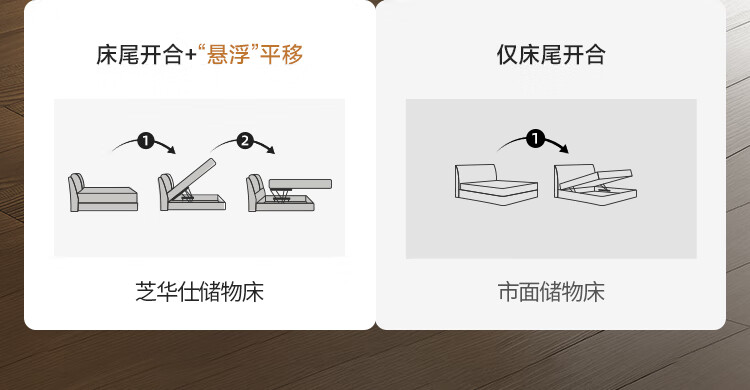 床尾开合+“悬浮”平移

1 2

芝华仕储物床

仅床尾开合

1

市面储物床