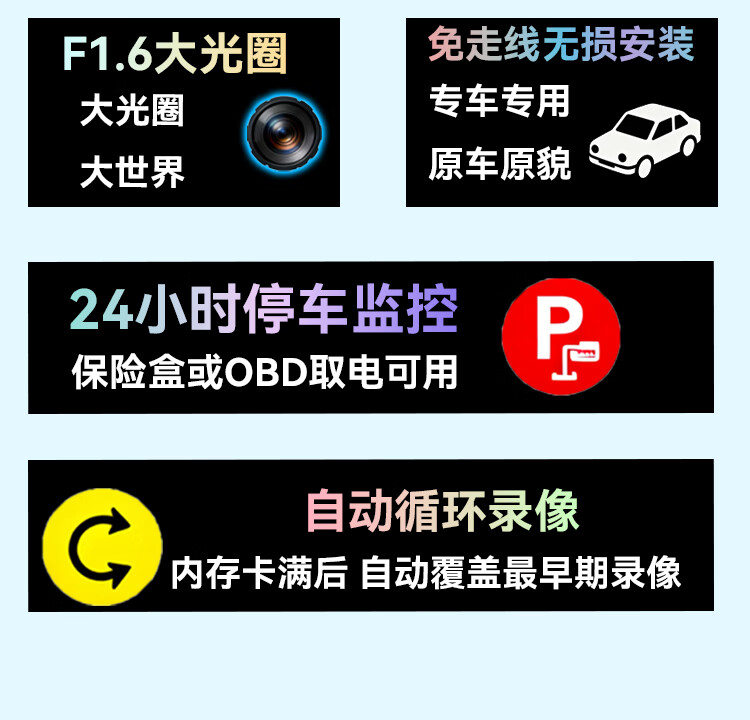 F1.6大光圈
大光圈
大世界

免走线无损安装
专车专用
原车原貌

24小时停车监控
保险盒或OBD取电可用

P

自动循环录像
内存卡满后 自动覆盖最早期录像