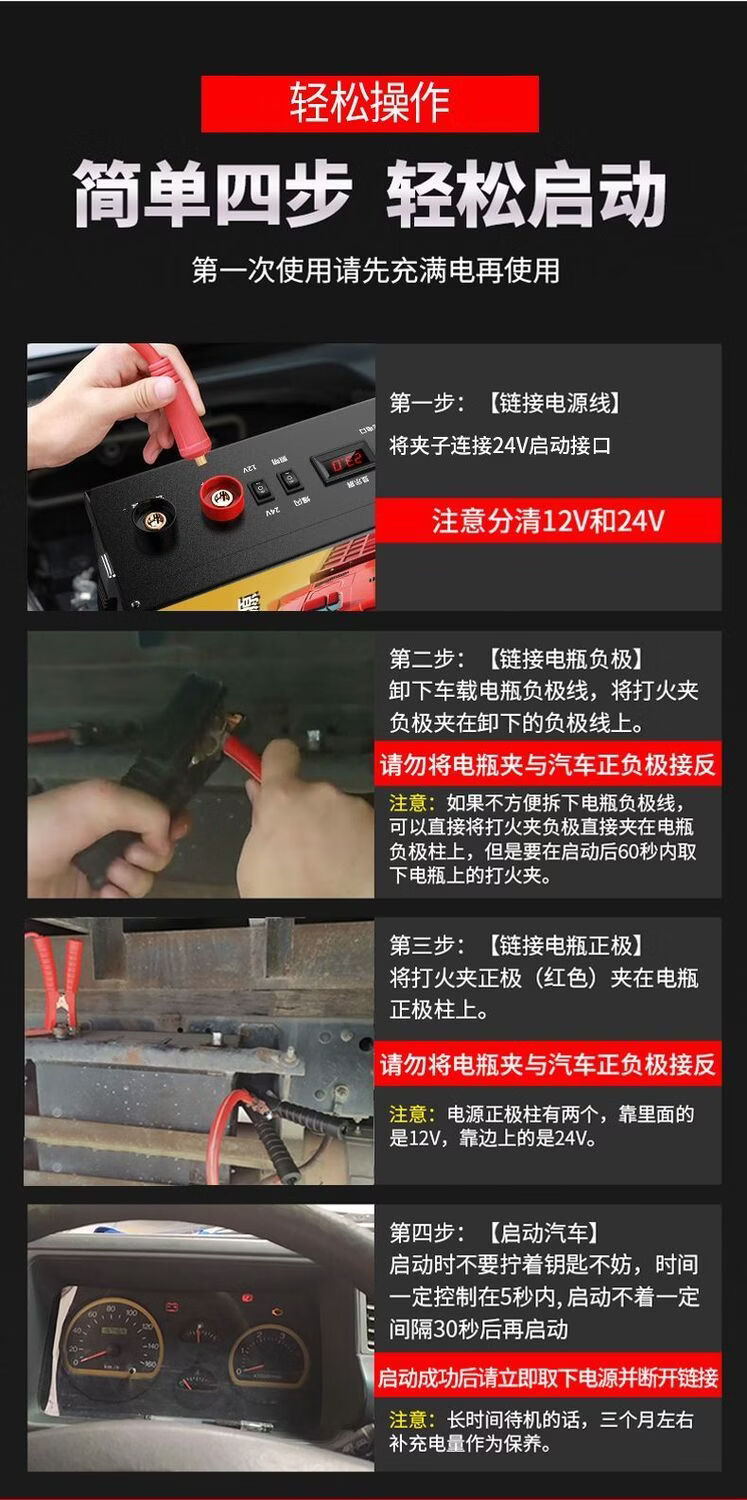 轻松操作

简单四步 轻松启动

第一次使用请先充满电再使用

12V 24V

第一步：【链接电源线】
将夹子连接24V启动接口

注意分清12V和24V

第二步：【链接电瓶负极】
卸下车载电瓶负极线，将打火夹负极夹在卸下的负极线上。

请勿将电瓶夹与汽车正负极接反

注意：如果不方便拆下电瓶负极线，可以直接将打火夹负极直接夹在电瓶负极柱上，但是要在启动后60秒内取下电瓶上的打火夹。

第三步：【链接电瓶正极】
将打火夹正极（红色）夹在电瓶正极柱上。

请勿将电瓶夹与汽车正负极接反

注意：电源正极柱有两个，靠里面的是12V，靠边上的是24V。

第四步：【启动汽车】
启动时不要拧着钥匙不妨，时间一定控制在5秒内，启动不着一定间隔30秒后再启动

启动成功后请立即取下电源并断开链接

注意：长时间待机的话，三个月左右补充电量作为保养。