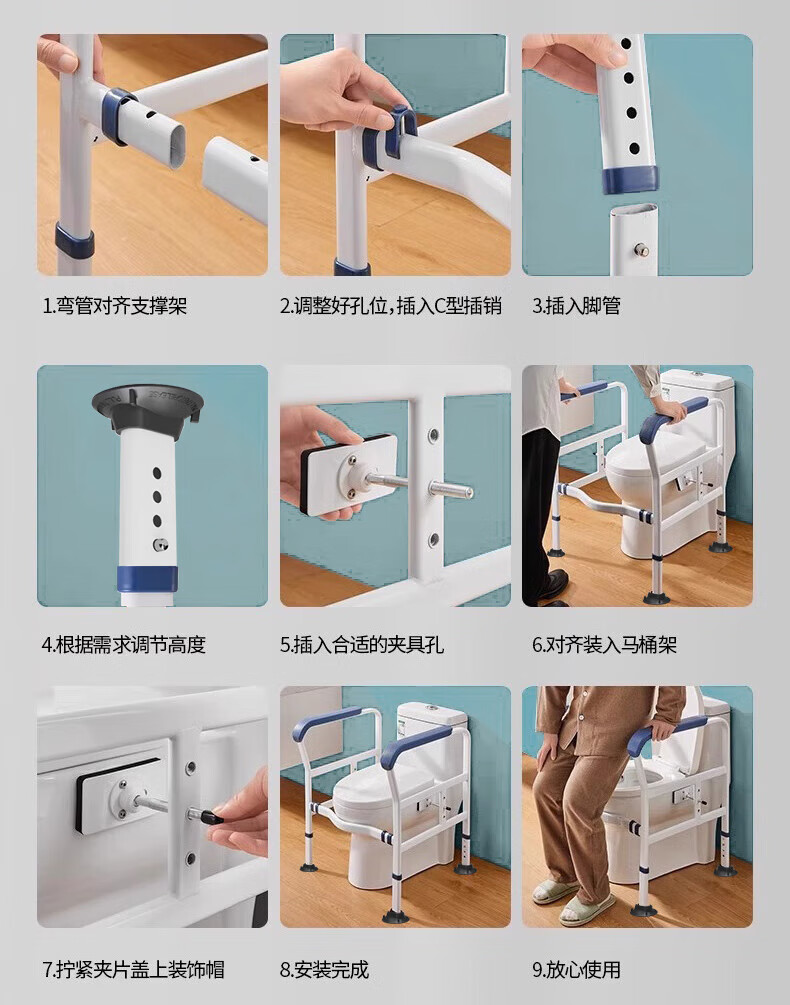 1.弯管对齐支撑架

2.调整好孔位，插入C型插销

3.插入脚管

4.根据需求调节高度

5.插入合适的夹具孔

6.对齐装入马桶架

7.拧紧夹片盖上装饰帽

8.安装完成

9.放心使用