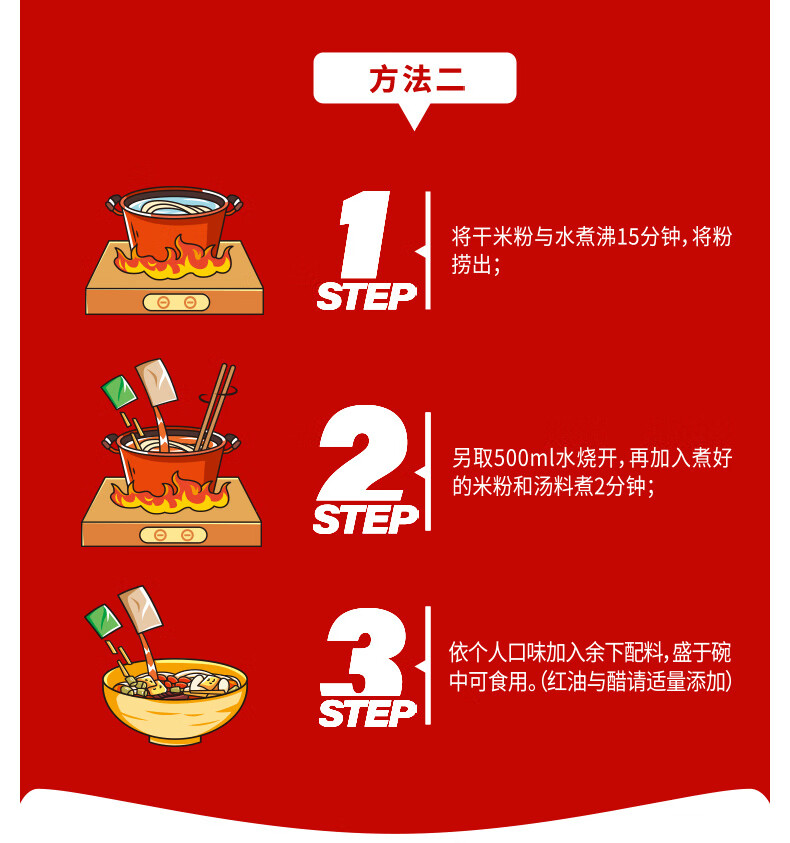 方法二

1 STEP
将干米粉与水煮沸15分钟，将粉捞出；

2 STEP
另取500ml水烧开，再加入煮好的米粉和汤料煮2分钟；

3 STEP
依个人口味加入余下配料，盛于碗中可食用。（红油与醋请适量添加）