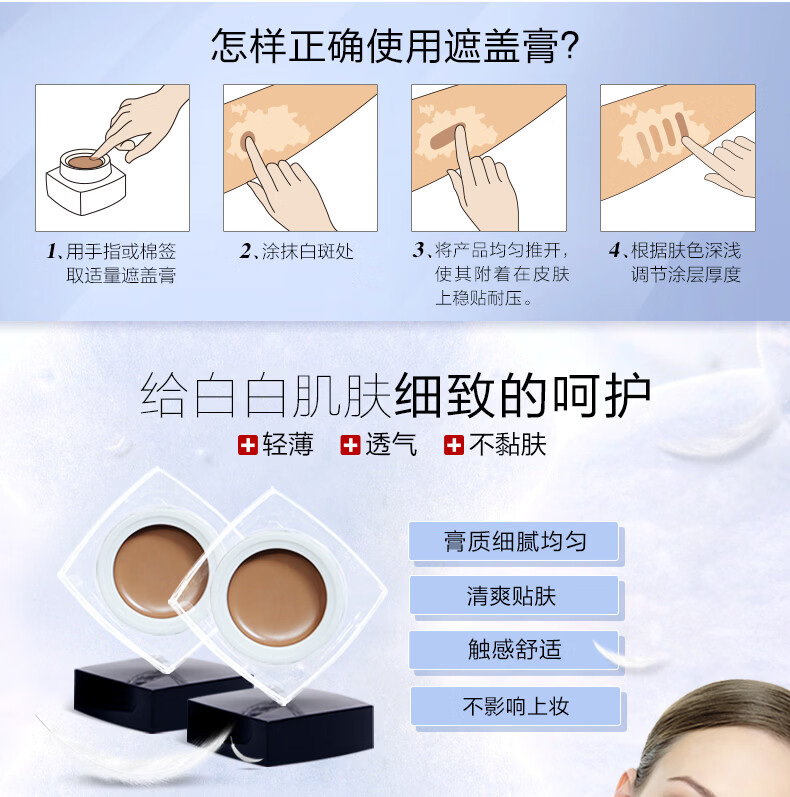 怎样正确使用遮盖膏?

1、用手指或棉签取适量遮盖膏

2、涂抹白斑处

3、将产品均匀推开，使其附着在皮肤上稳贴耐压。

4、根据肤色深浅调节涂层厚度

给白白肌肤细致的呵护

轻薄 透气 不黏肤

膏质细腻均匀

清爽贴肤

触感舒适

不影响上妆