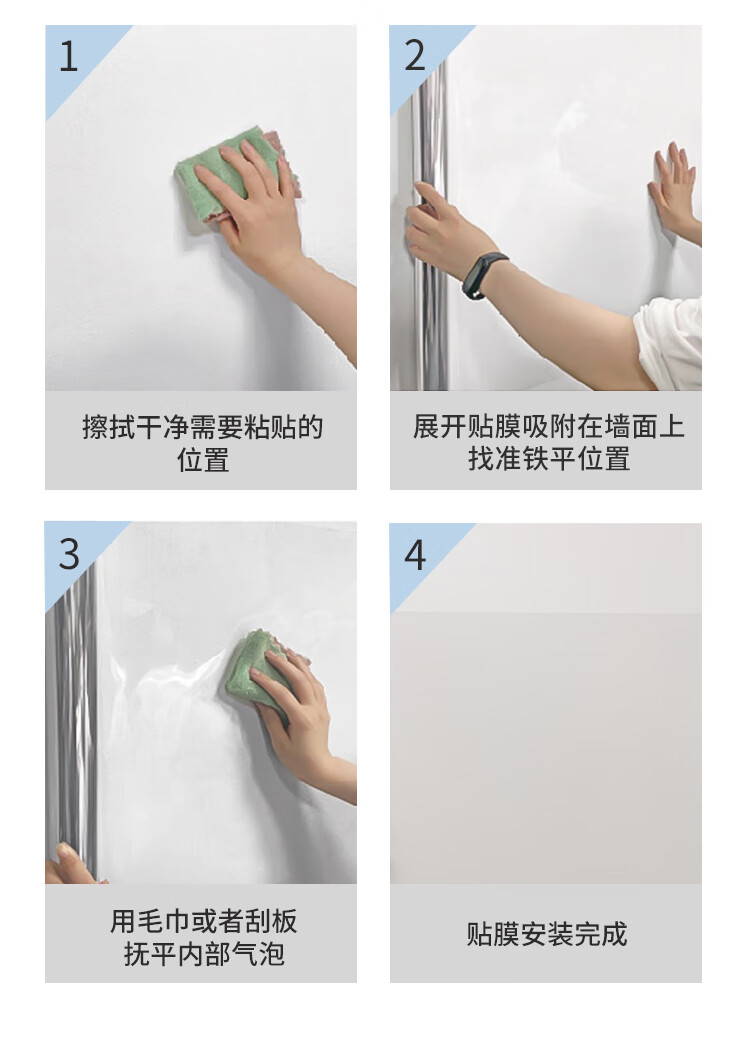 1

擦拭干净需要粘贴的位置

2

展开贴膜吸附在墙面上找准铁平位置

3

用毛巾或者刮板抚平内部气泡

4

贴膜安装完成