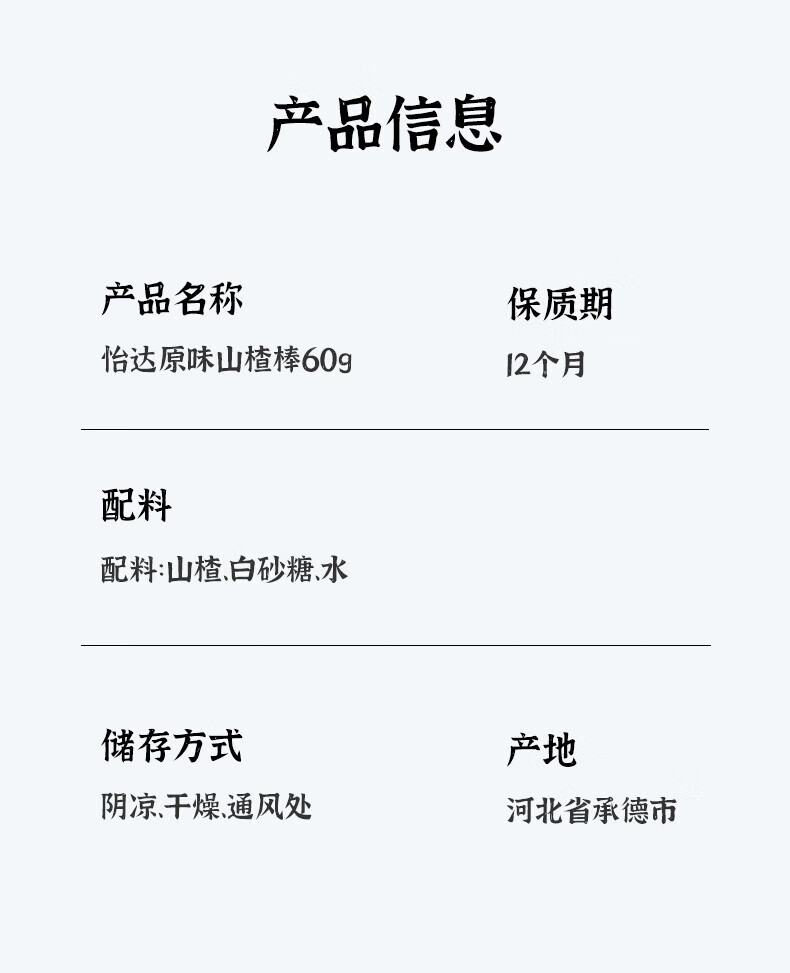 产品信息

产品名称
怡达原味山楂棒60g

保质期
12个月

配料
配料:山楂、白砂糖、水

储存方式
阴凉、干燥、通风处

产地
河北省承德市