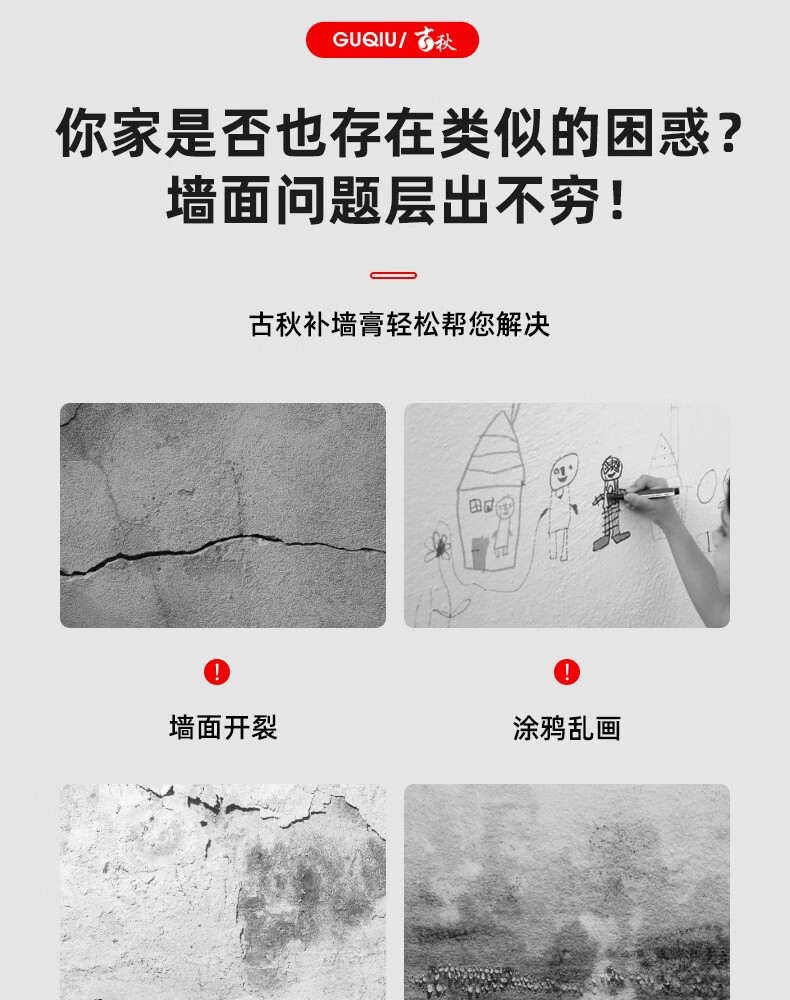 GUQIU/ 古秋

你家是否也存在类似的困惑？
墙面问题层出不穷！

古秋补墙膏轻松帮您解决

!

墙面开裂

!

涂鸦乱画