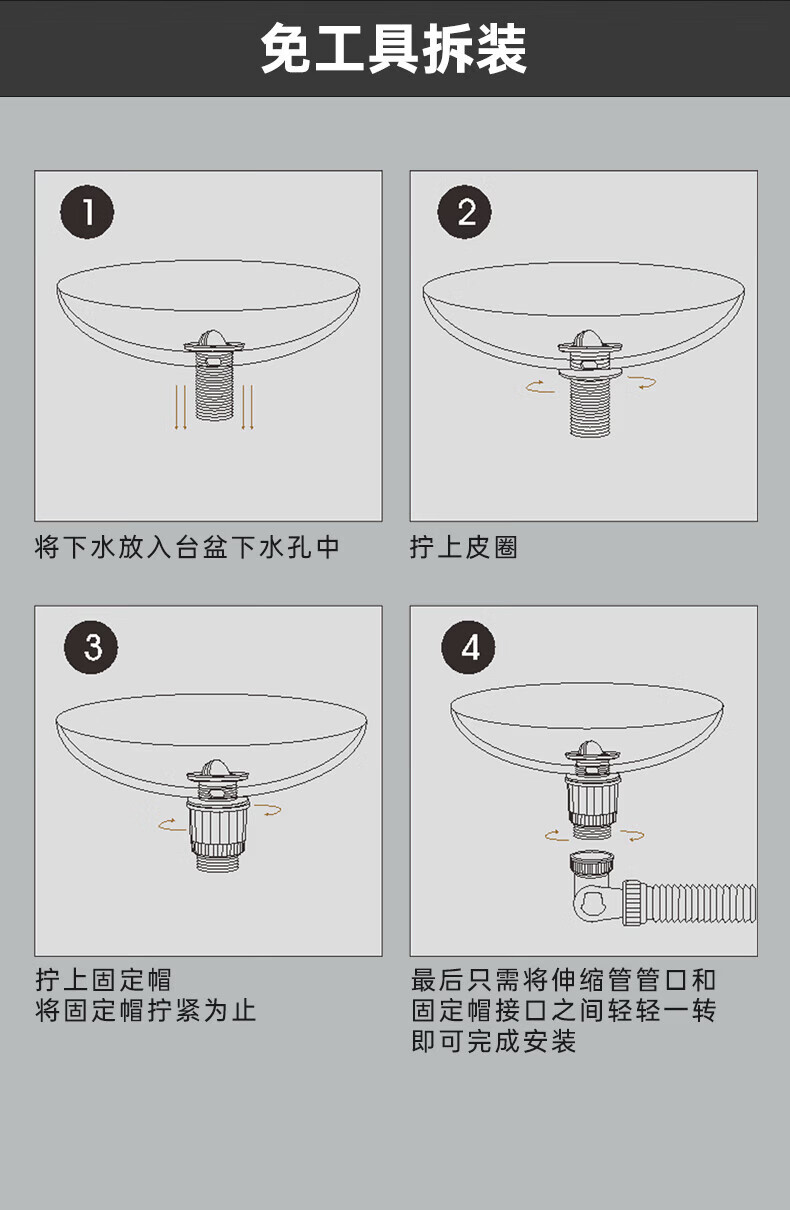 免工具拆装

1

将下水放入台盆下水孔中

2

拧上皮圈

3

拧上固定帽
将固定帽拧紧为止

4

最后只需将伸缩管管口和固定帽接口之间轻轻一转即可完成安装