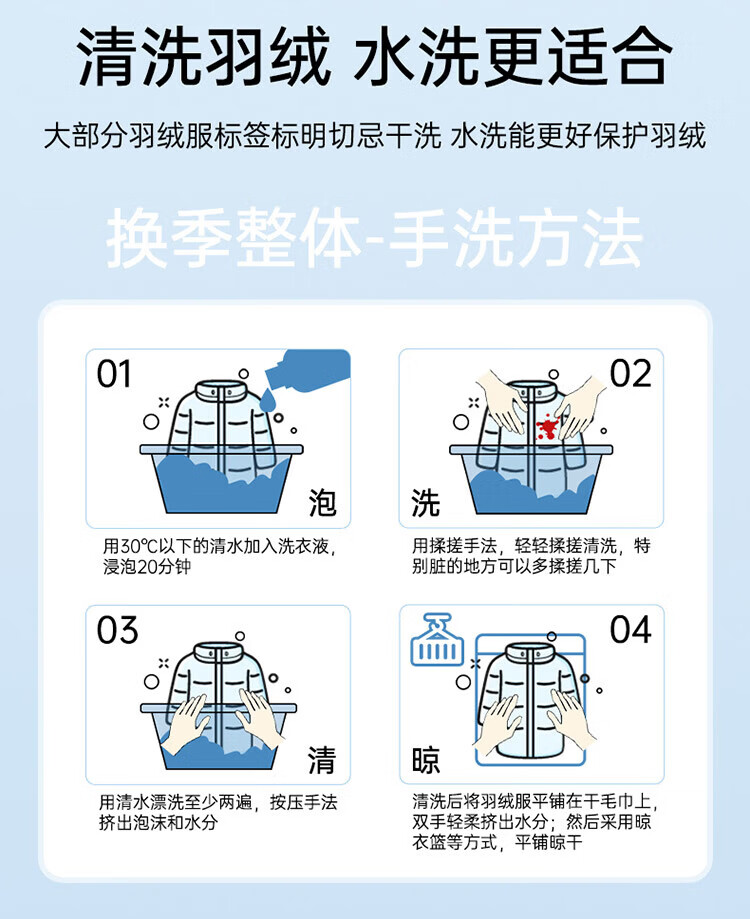 清洗羽绒 水洗更适合

大部分羽绒服标签标明切忌干洗 水洗能更好保护羽绒

换季整体-手洗方法

01

泡

用30℃以下的清水加入洗衣液，浸泡20分钟

02

洗

用揉搓手法，轻轻揉搓清洗，特别脏的地方可以多揉搓几下

03

清

用清水漂洗至少两遍，按压手法挤出泡沫和水分

04

晾

清洗后将羽绒服平铺在干毛巾上，双手轻柔挤出水分；然后采用晾衣篮等方式，平铺晾干