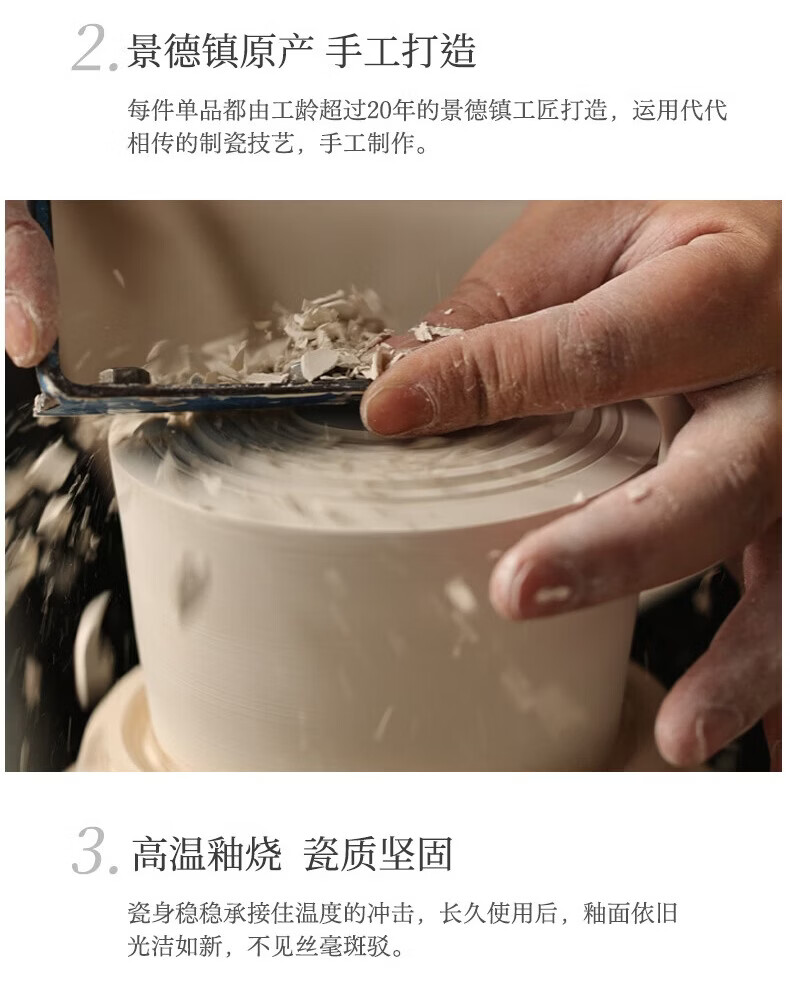 2. 景德镇原产 手工打造

每件单品都由工龄超过20年的景德镇工匠打造，运用代代相传的制瓷技艺，手工制作。

3. 高温釉烧 瓷质坚固

瓷身稳稳承接住温度的冲击，长久使用后，釉面依旧光洁如新，不见丝毫斑驳。