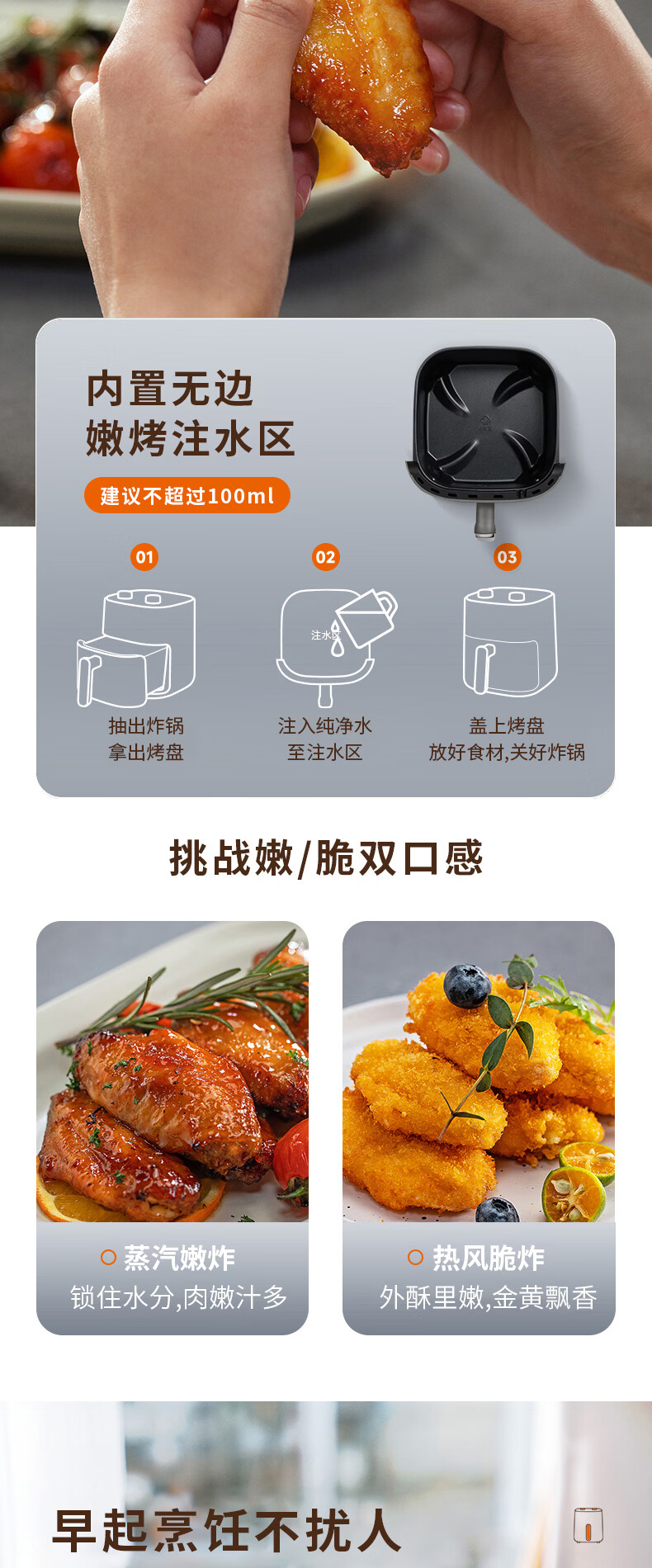 内置无边
嫩烤注水区

建议不超过100ml

01
抽出炸锅
拿出烤盘

02
注水区
注入纯净水
至注水区

03
盖上烤盘
放好食材,关好炸锅

挑战嫩/脆双口感

蒸汽嫩炸
锁住水分,肉嫩汁多

热风脆炸
外酥里嫩,金黄飘香

早起烹饪不扰人