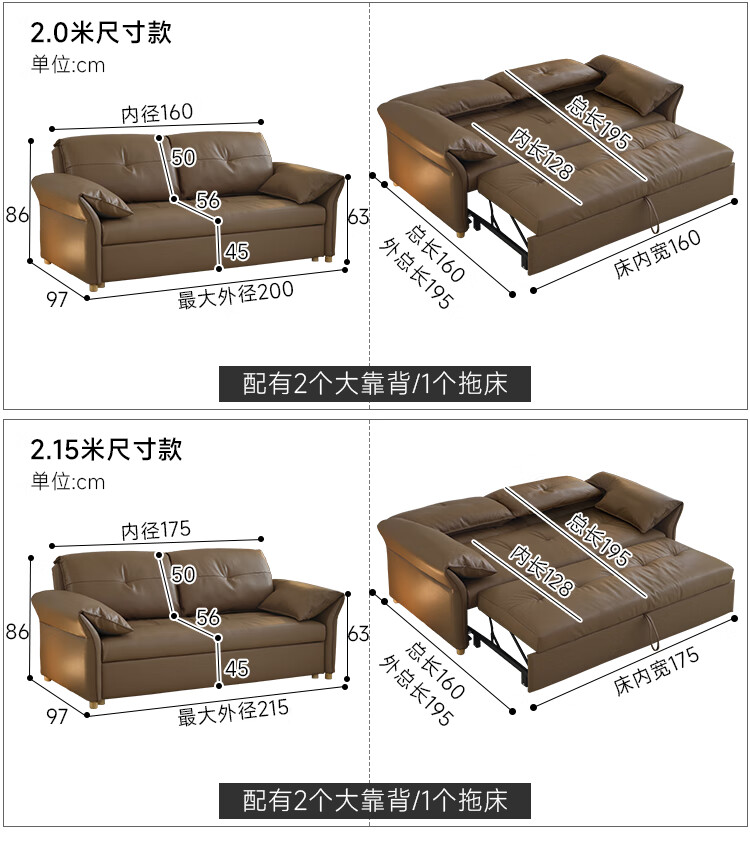 2.0米尺寸款
单位:cm

内径160
50
56
45
86
63
97
最大外径200

总长195
内长128
总长160
外总长195
床内宽160

配有2个大靠背/1个拖床

2.15米尺寸款
单位:cm

内径175
50
56
45
86
63
97
最大外径215

总长195
内长128
总长160
外总长195
床内宽175

配有2个大靠背/1个拖床