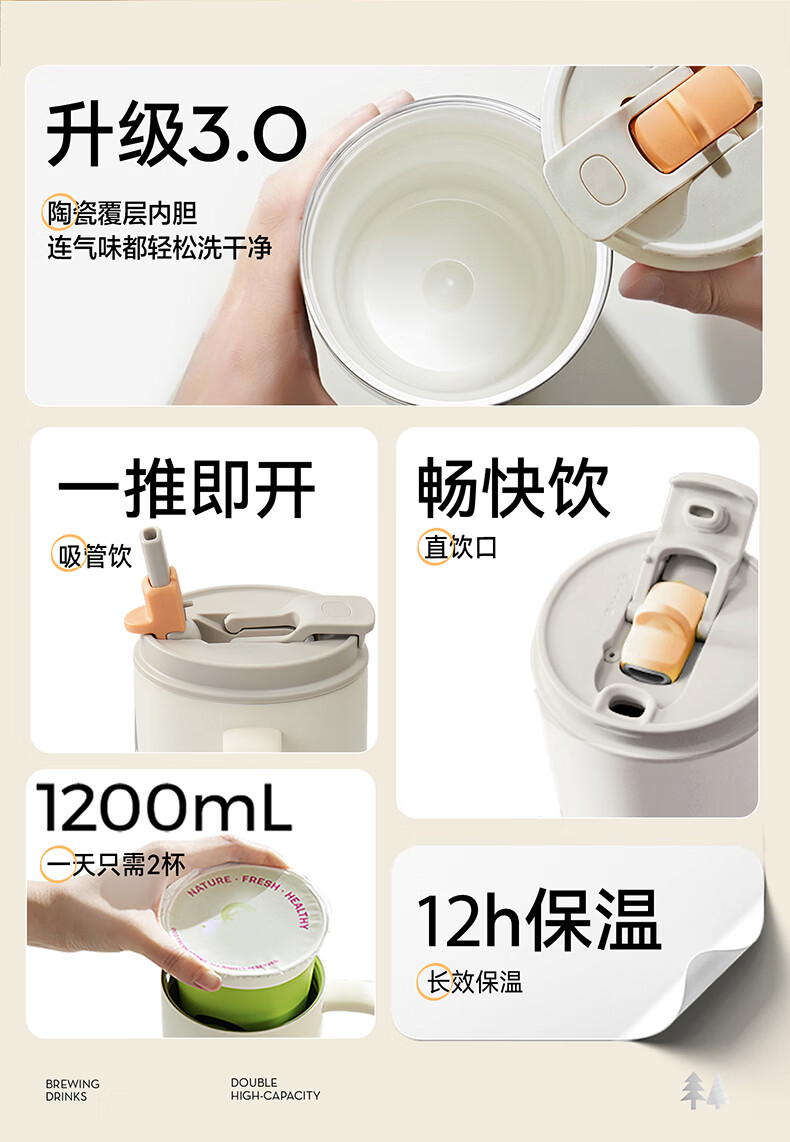 升级3.0

陶瓷覆层内胆
连气味都轻松洗干净

一推即开

吸管饮

畅快饮

直饮口

1200mL

一天只需2杯

NATURE · FRESH · HEALTHY

12h保温

长效保温

BREWING
DRINKS

DOUBLE
HIGH-CAPACITY