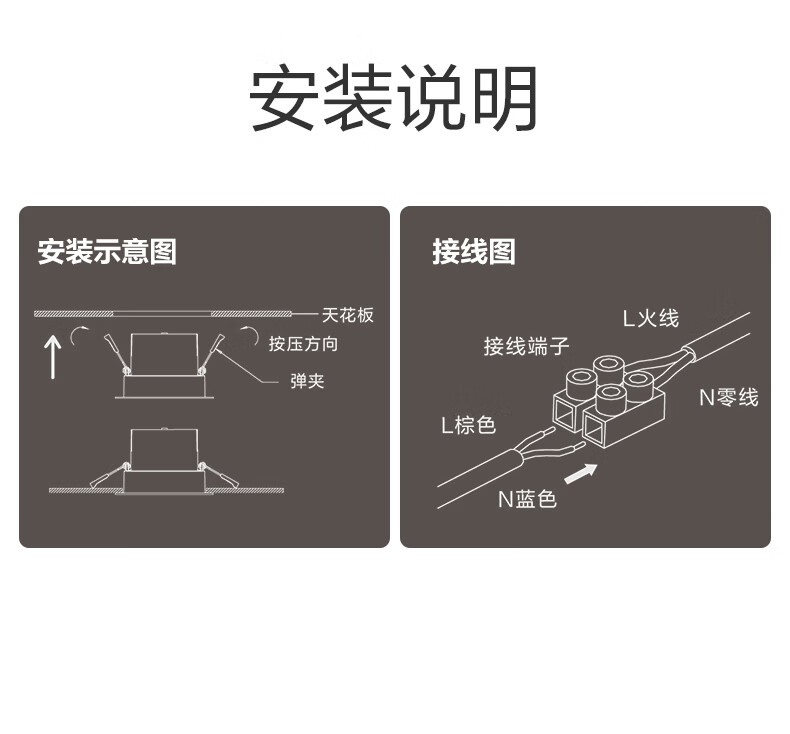 安装说明

安装示意图

天花板
按压方向
弹夹

接线图

L火线
接线端子
N零线
L棕色
N蓝色