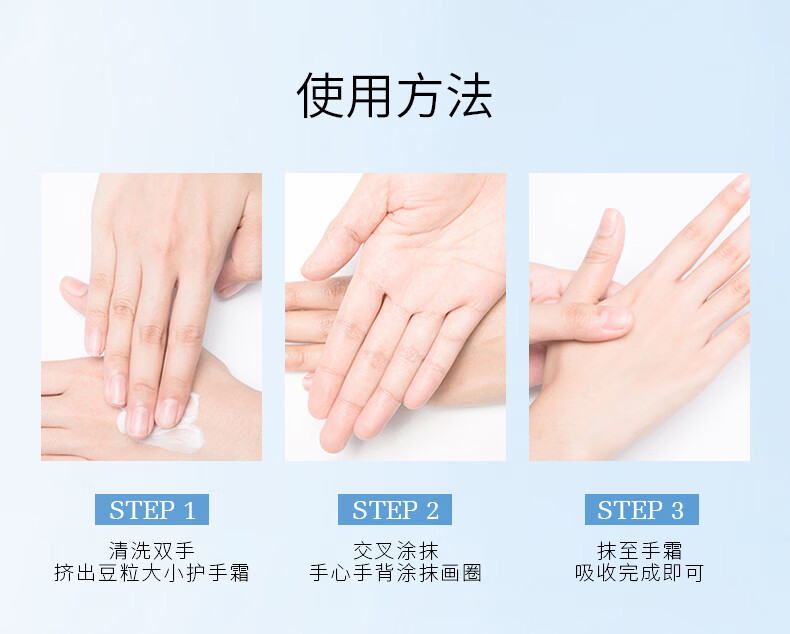 使用方法

STEP 1
清洗双手
挤出豆粒大小护手霜

STEP 2
交叉涂抹
手心手背涂抹画圈

STEP 3
抹至手霜
吸收完成即可