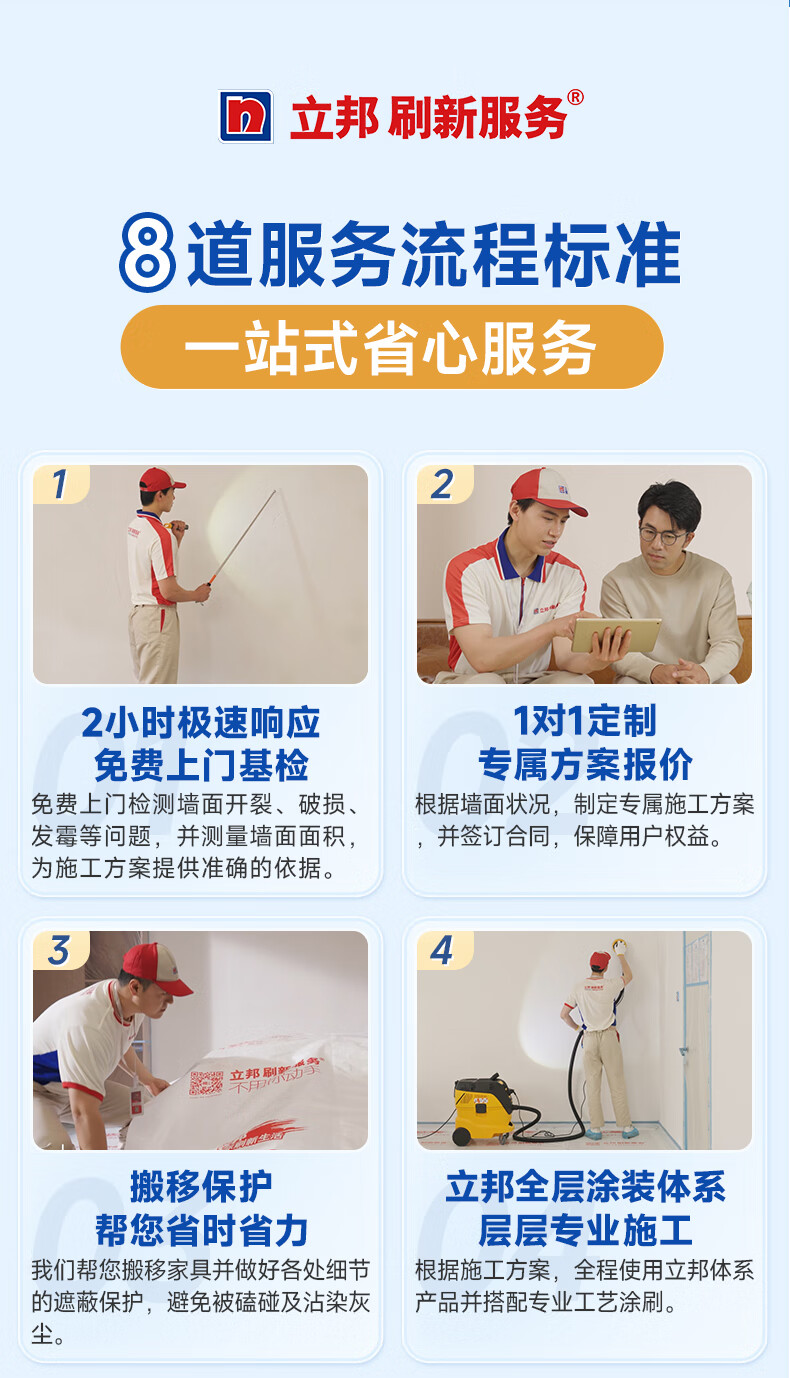 立邦 刷新服务®

8道服务流程标准

一站式省心服务

1

2小时极速响应
免费上门基检

免费上门检测墙面开裂、破损、发霉等问题，并测量墙面面积，为施工方案提供准确的依据。

2

1对1定制
专属方案报价

根据墙面状况，制定专属施工方案，并签订合同，保障用户权益。

3

立邦刷新服务
不用你动手

搬移保护
帮您省时省力

我们帮您搬移家具并做好各处细节的遮蔽保护，避免被磕碰及沾染灰尘。

4

立邦全层涂装体系
层层专业施工

根据施工方案，全程使用立邦体系产品并搭配专业工艺涂刷。