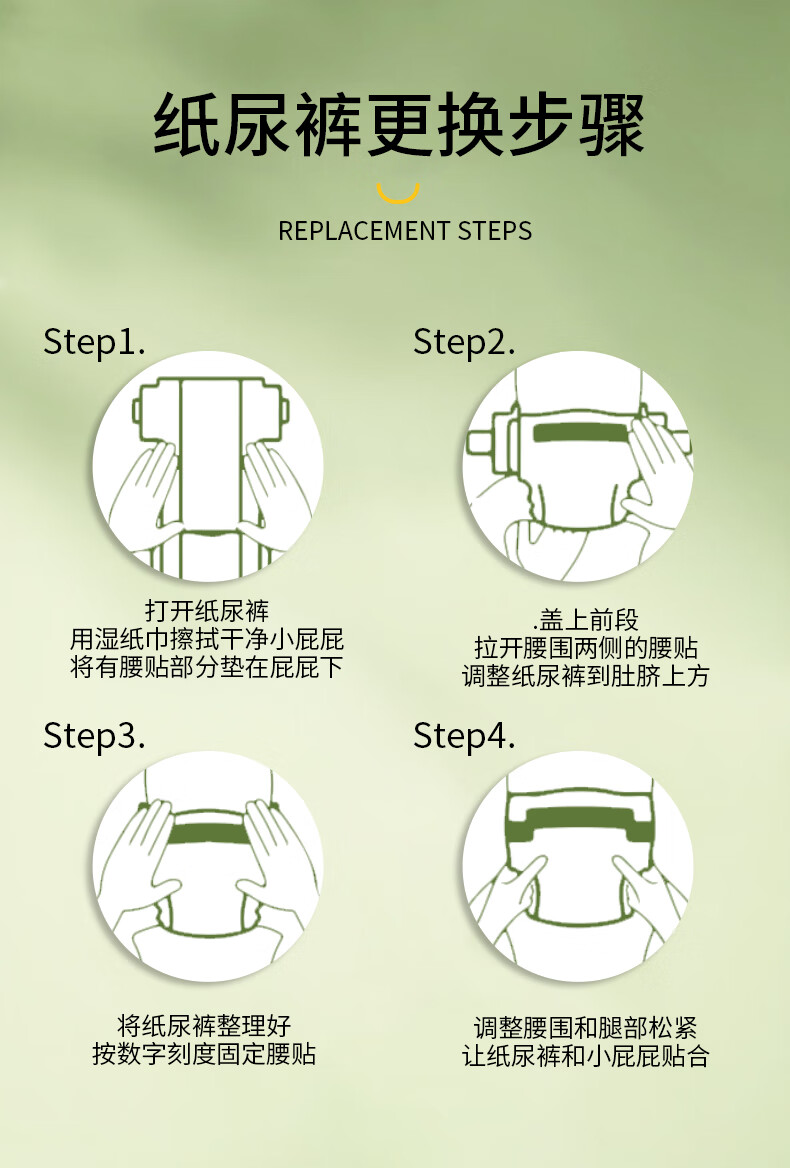 纸尿裤更换步骤

REPLACEMENT STEPS

Step1.

打开纸尿裤
用湿纸巾擦拭干净小屁屁
将有腰贴部分垫在屁屁下

Step2.

.盖上前段
拉开腰围两侧的腰贴
调整纸尿裤到肚脐上方

Step3.

将纸尿裤整理好
按数字刻度固定腰贴

Step4.

调整腰围和腿部松紧
让纸尿裤和小屁屁贴合