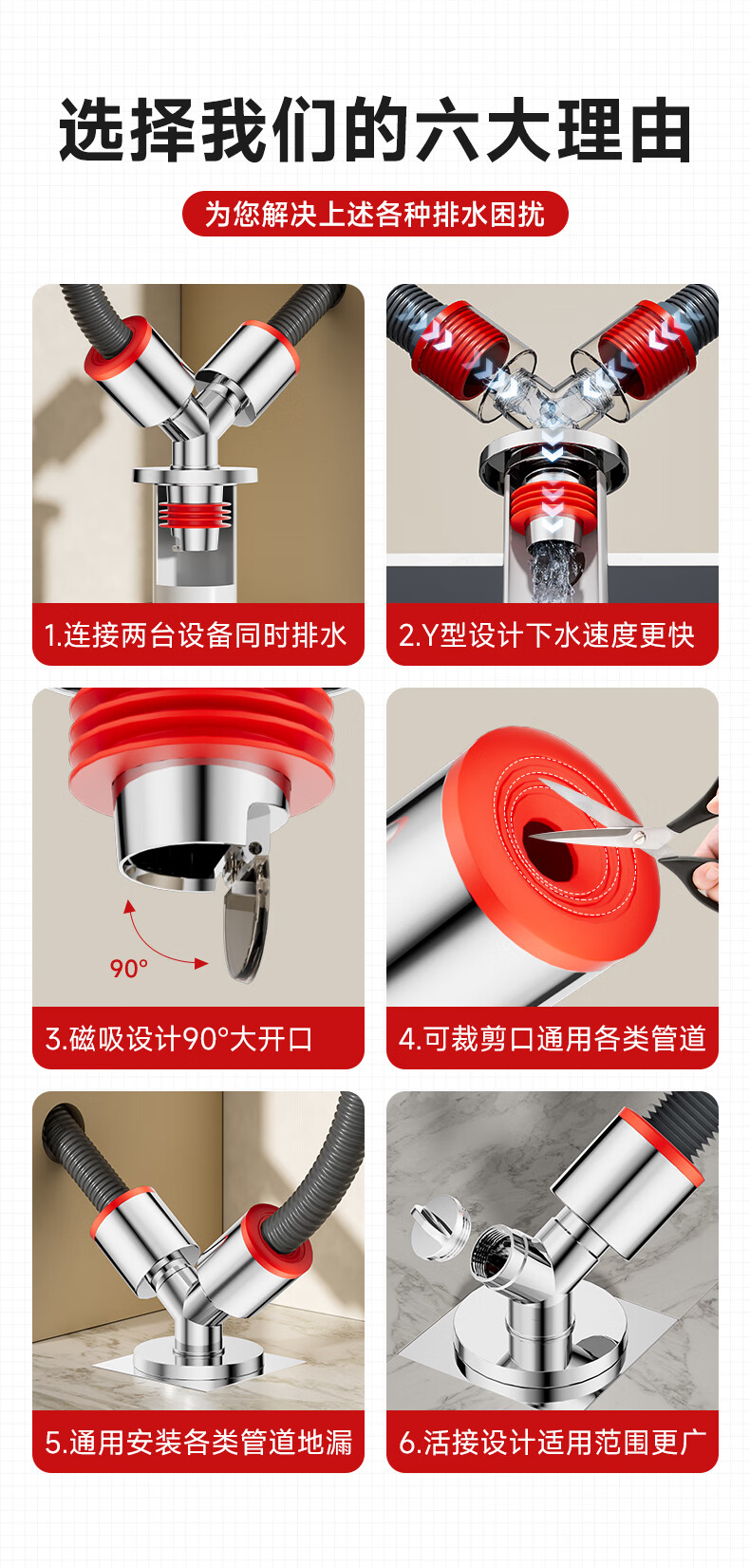 选择我们的六大理由

为您解决上述各种排水困扰

1.连接两台设备同时排水

2.Y型设计下水速度更快

90°

3.磁吸设计90°大开口

4.可裁剪口通用各类管道

5.通用安装各类管道地漏

6.活接设计适用范围更广