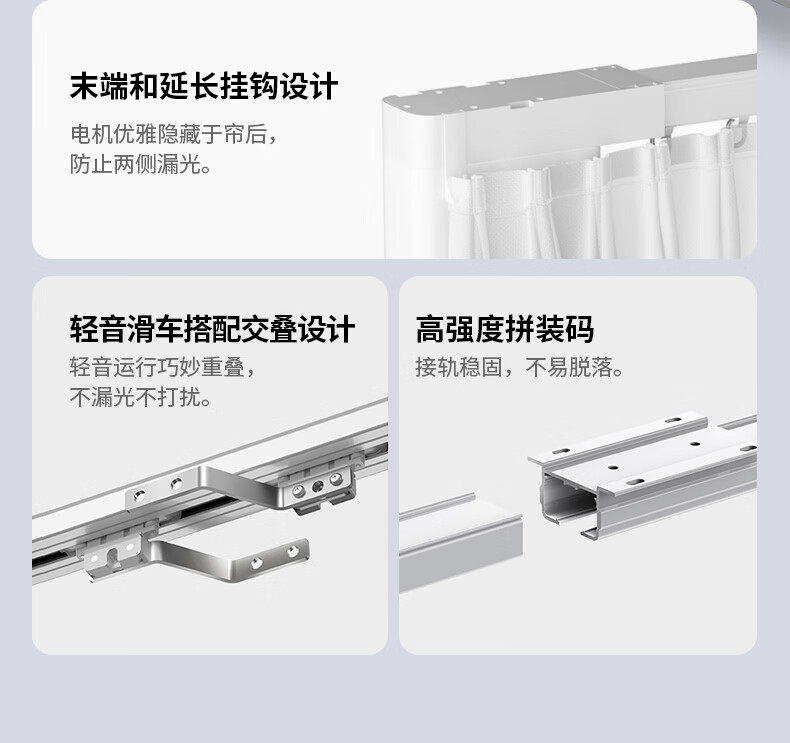 末端和延长挂钩设计

电机优雅隐藏于帘后，
防止两侧漏光。

轻音滑车搭配交叠设计

轻音运行巧妙重叠，
不漏光不打扰。

高强度拼装码

接轨稳固，不易脱落。