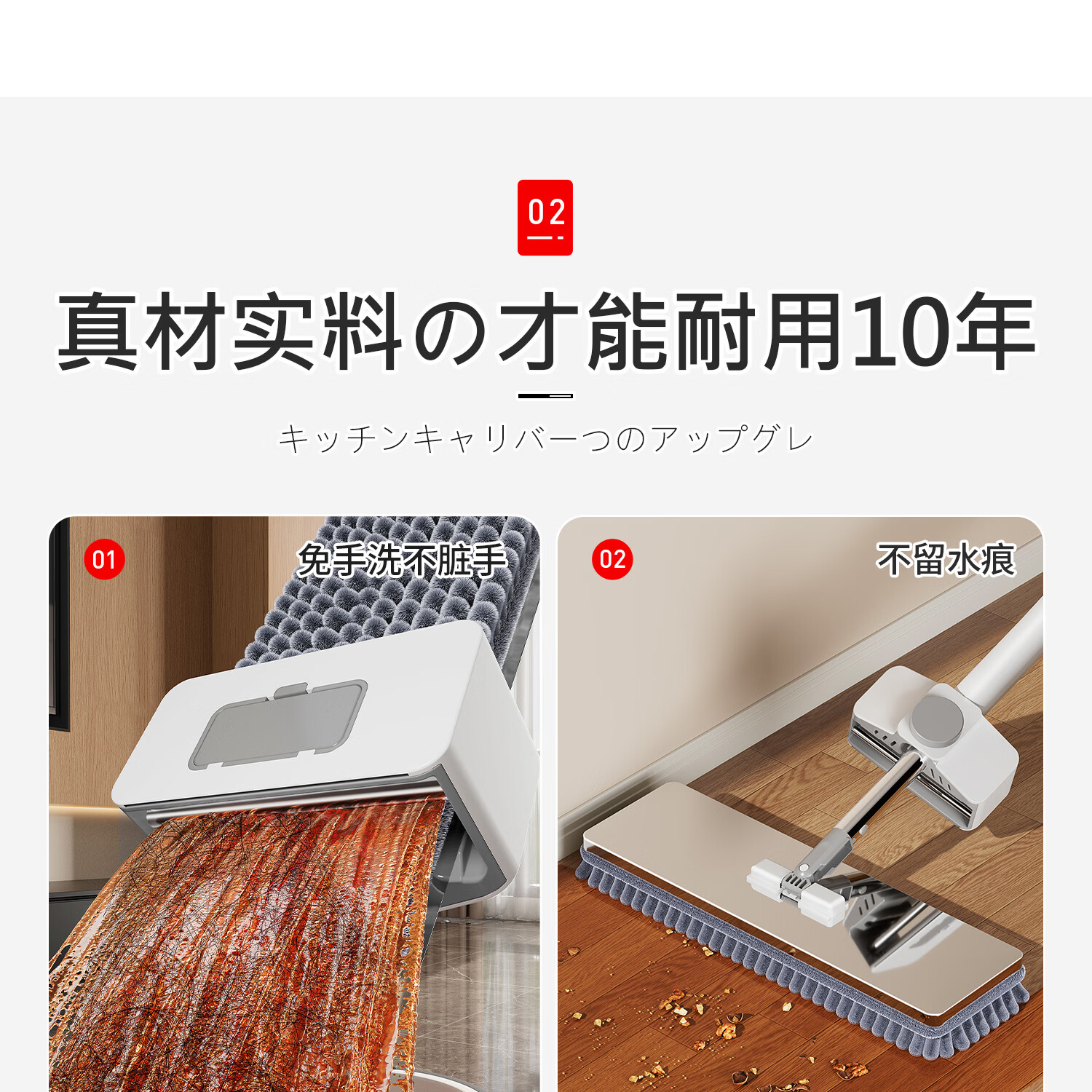 02

真材实料の才能耐用10年

キッチンキャリバーつのアップグレ

01

免手洗不脏手

02

不留水痕