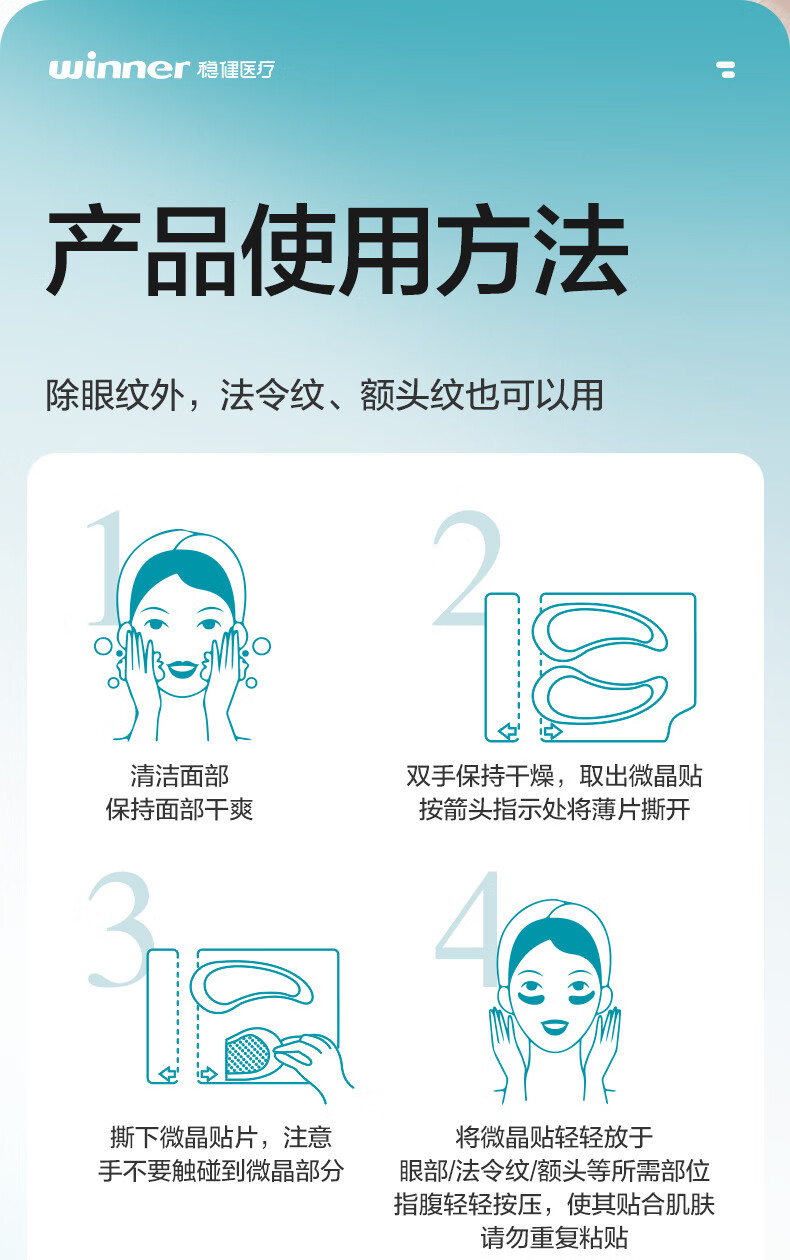 winner 稳健医疗

产品使用方法

除眼纹外，法令纹、额头纹也可以用

1
清洁面部
保持面部干爽

2
双手保持干燥，取出微晶贴
按箭头指示处将薄片撕开

3
撕下微晶贴片，注意
手不要触碰到微晶部分

4
将微晶贴轻轻放于
眼部/法令纹/额头等所需部位
指腹轻轻按压，使其贴合肌肤
请勿重复粘贴