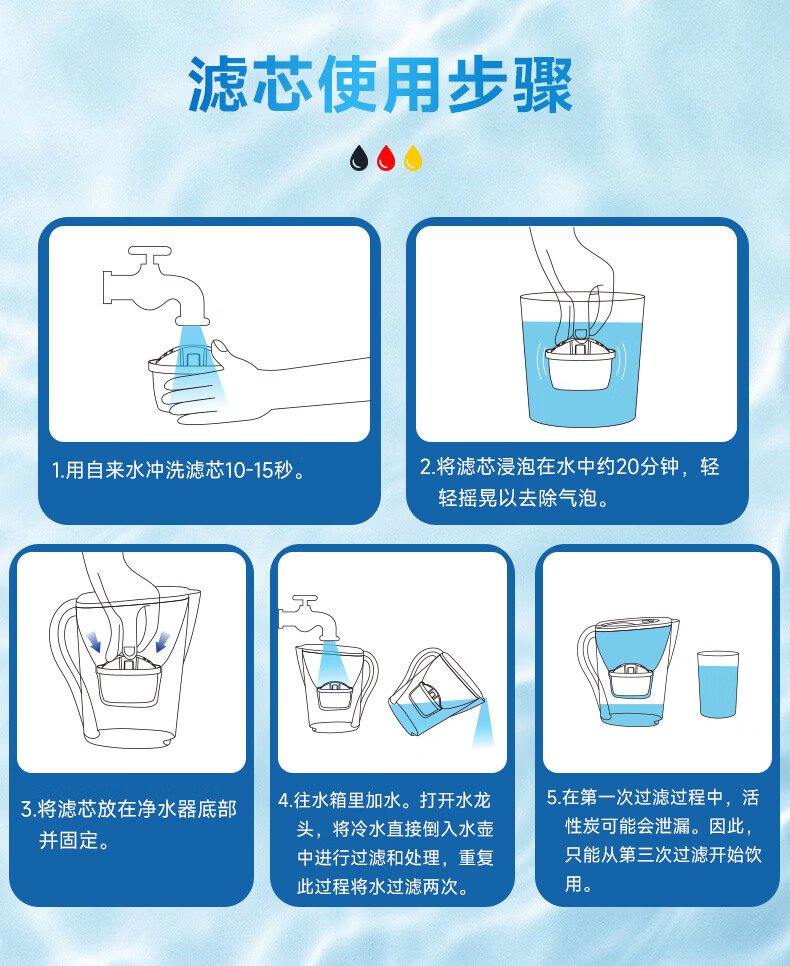 滤芯使用步骤

1.用自来水冲洗滤芯10-15秒。

2.将滤芯浸泡在水中约20分钟，轻轻摇晃以去除气泡。

3.将滤芯放在净水器底部并固定。

4.往水箱里加水。打开水龙头，将冷水直接倒入水壶中进行过滤和处理，重复此过程将水过滤两次。

5.在第一次过滤过程中，活性炭可能会泄漏。因此，只能从第三次过滤开始饮用。