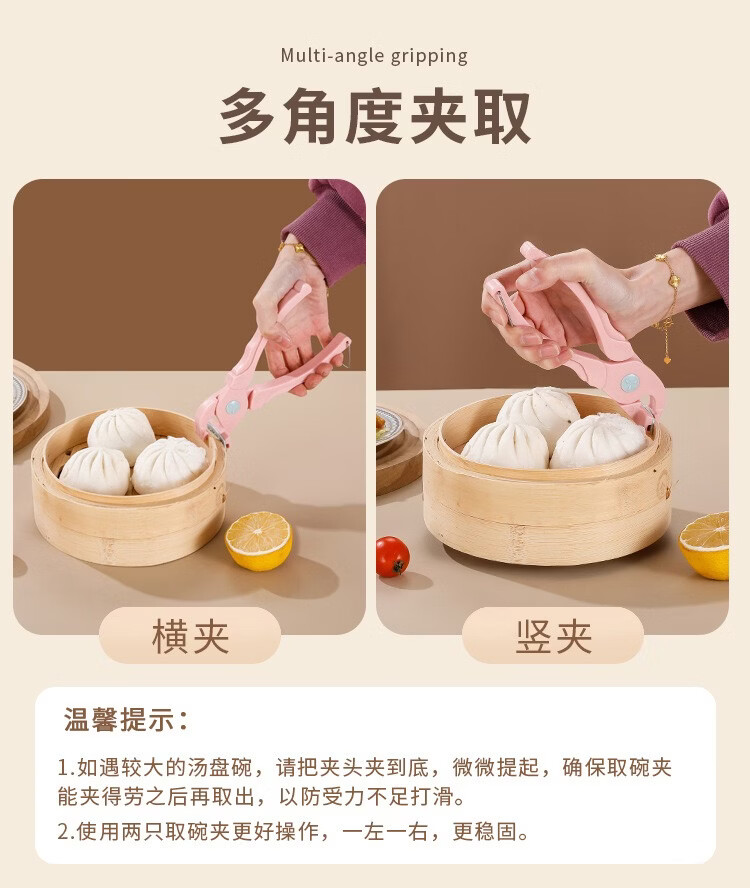 Multi-angle gripping

多角度夹取

横夹

竖夹

温馨提示：

1.如遇较大的汤盘碗，请把夹头夹到底，微微提起，确保取碗夹能夹得劳之后再取出，以防受力不足打滑。

2.使用两只取碗夹更好操作，一左一右，更稳固。