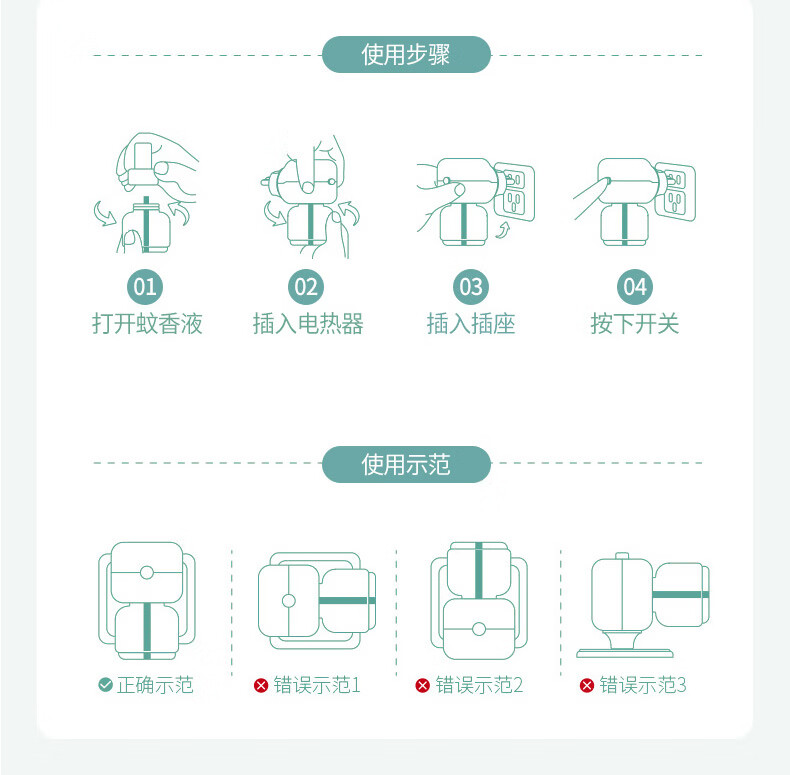 使用步骤

01
打开蚊香液

02
插入电热器

03
插入插座

04
按下开关

使用示范

正确示范

错误示范1

错误示范2

错误示范3