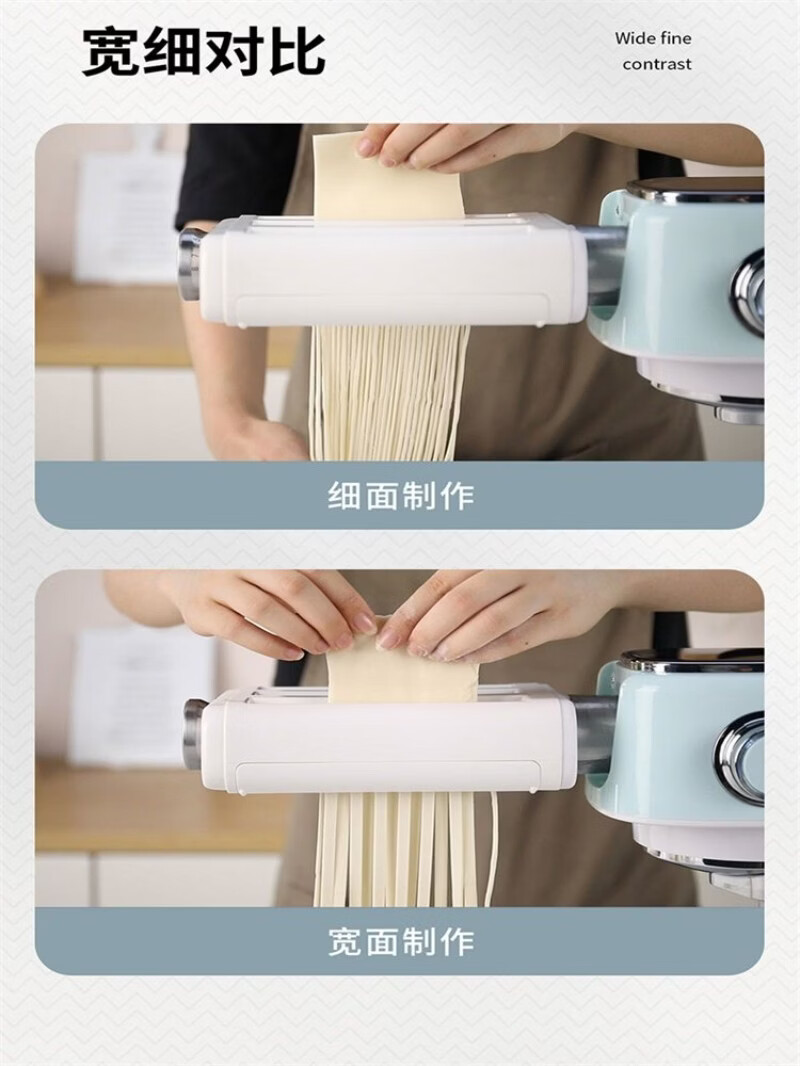 宽细对比

Wide fine contrast

细面制作

宽面制作