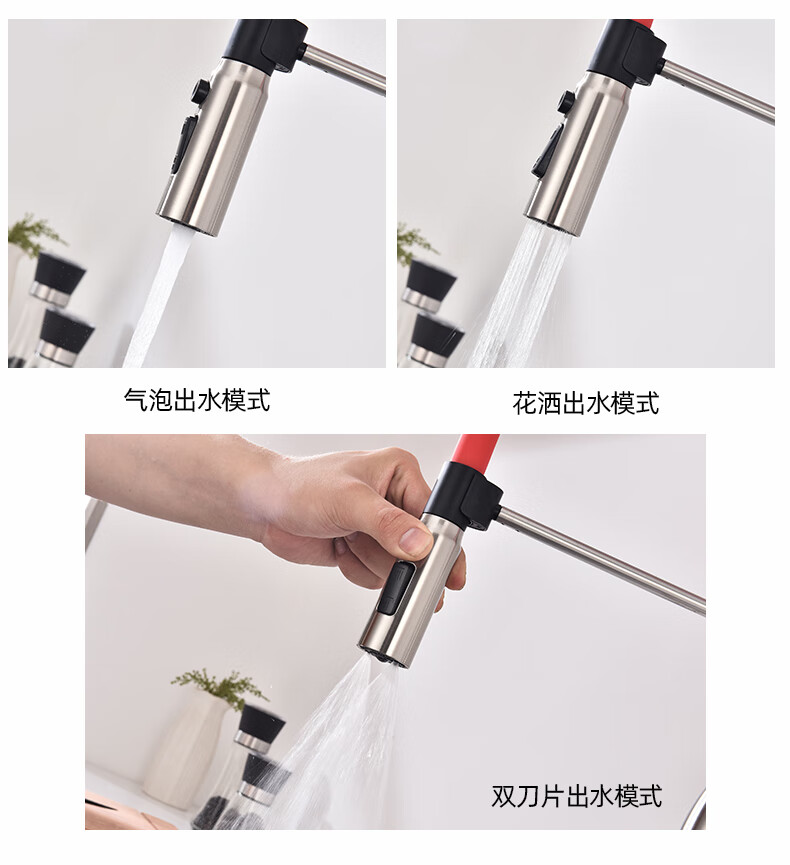 气泡出水模式

花洒出水模式

双刀片出水模式