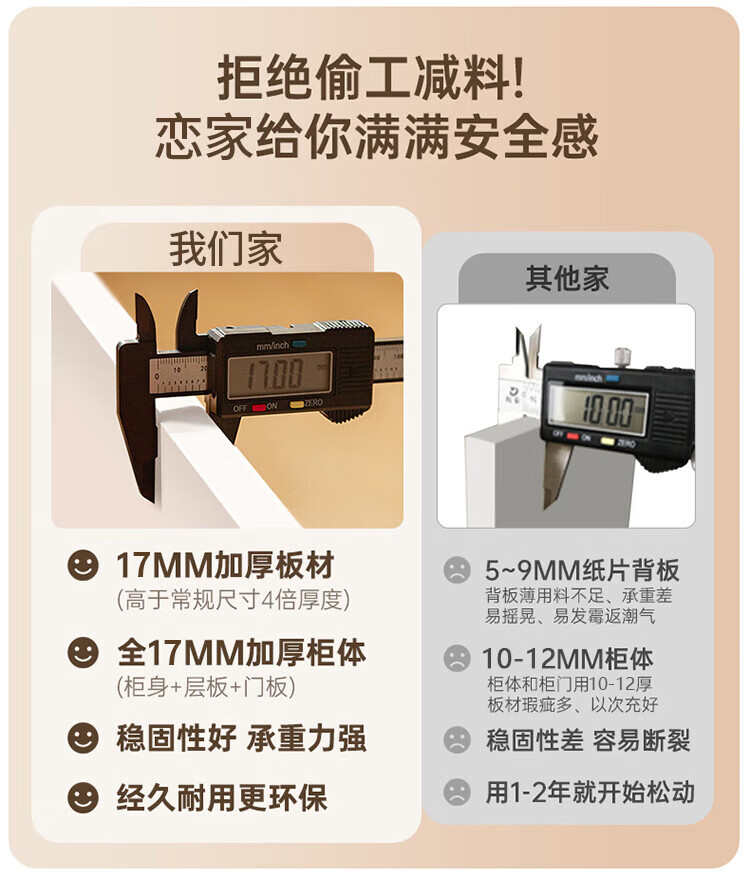 拒绝偷工减料!
恋家给你满满安全感

我们家

mm/inch
17.00
OFF ON ZERO

17MM加厚板材
(高于常规尺寸4倍厚度)

全17MM加厚柜体
(柜身+层板+门板)

稳固性好 承重力强

经久耐用更环保

其他家

mm/inch
10.00
OFF ON ZERO

5~9MM纸片背板
背板薄用料不足、承重差
易摇晃、易发霉返潮气

10-12MM柜体
柜体和柜门用10-12厚
板材瑕疵多、以次充好

稳固性差 容易断裂

用1-2年就开始松动