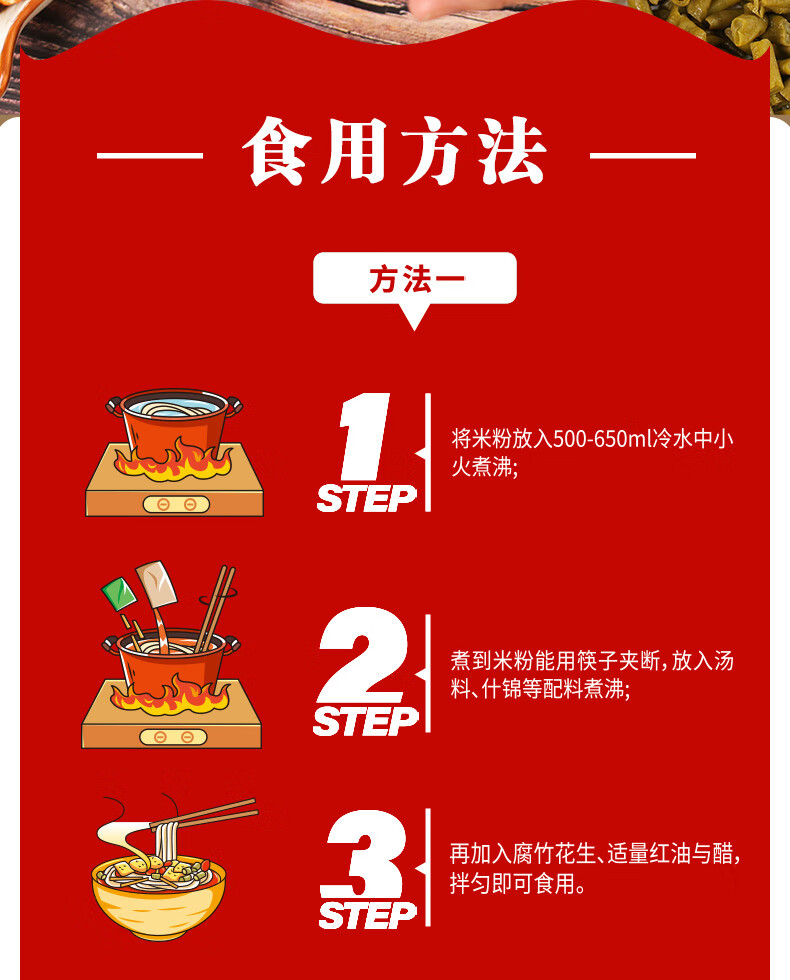 食用方法

方法一

1 STEP

将米粉放入500-650ml冷水中小火煮沸;

2 STEP

煮到米粉能用筷子夹断，放入汤料、什锦等配料煮沸;

3 STEP

再加入腐竹花生、适量红油与醋，拌匀即可食用。