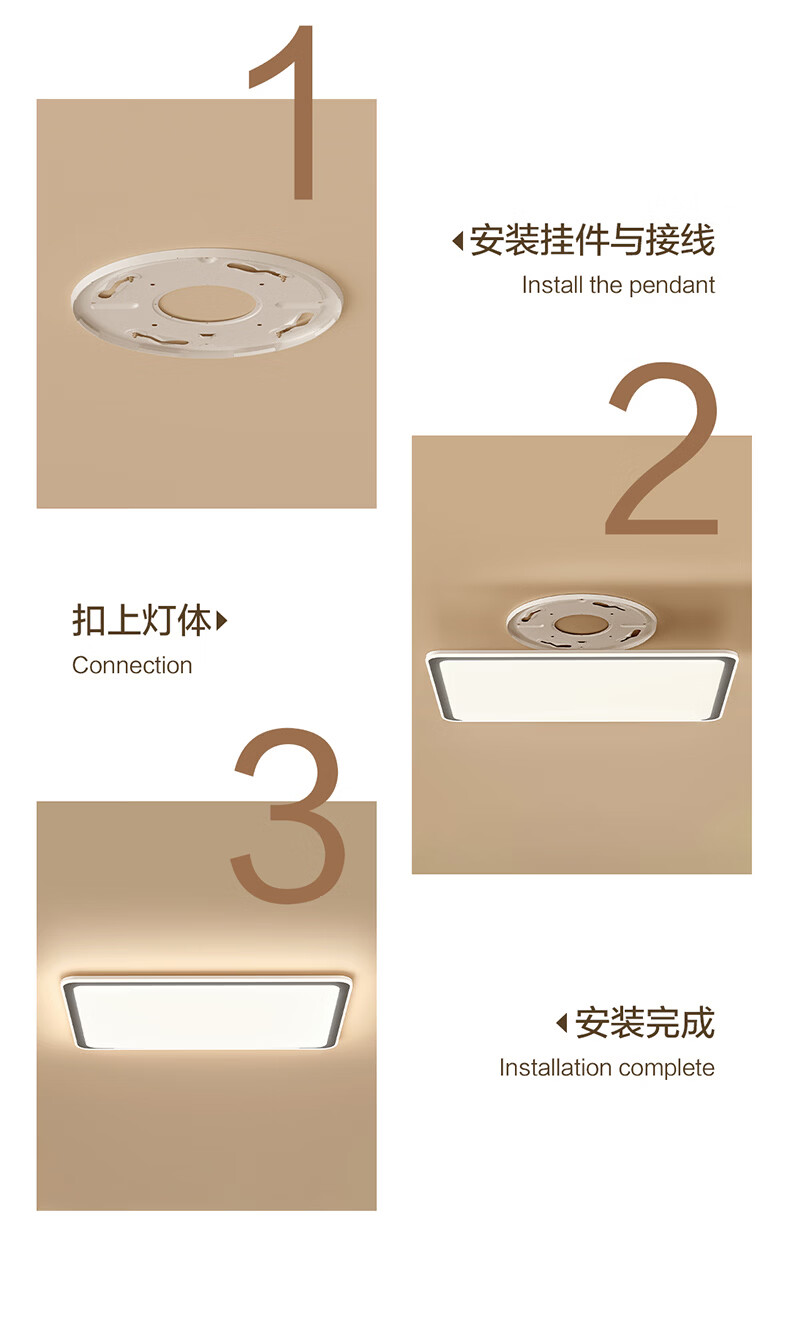 1

安装挂件与接线
Install the pendant

2

扣上灯体
Connection

3

安装完成
Installation complete