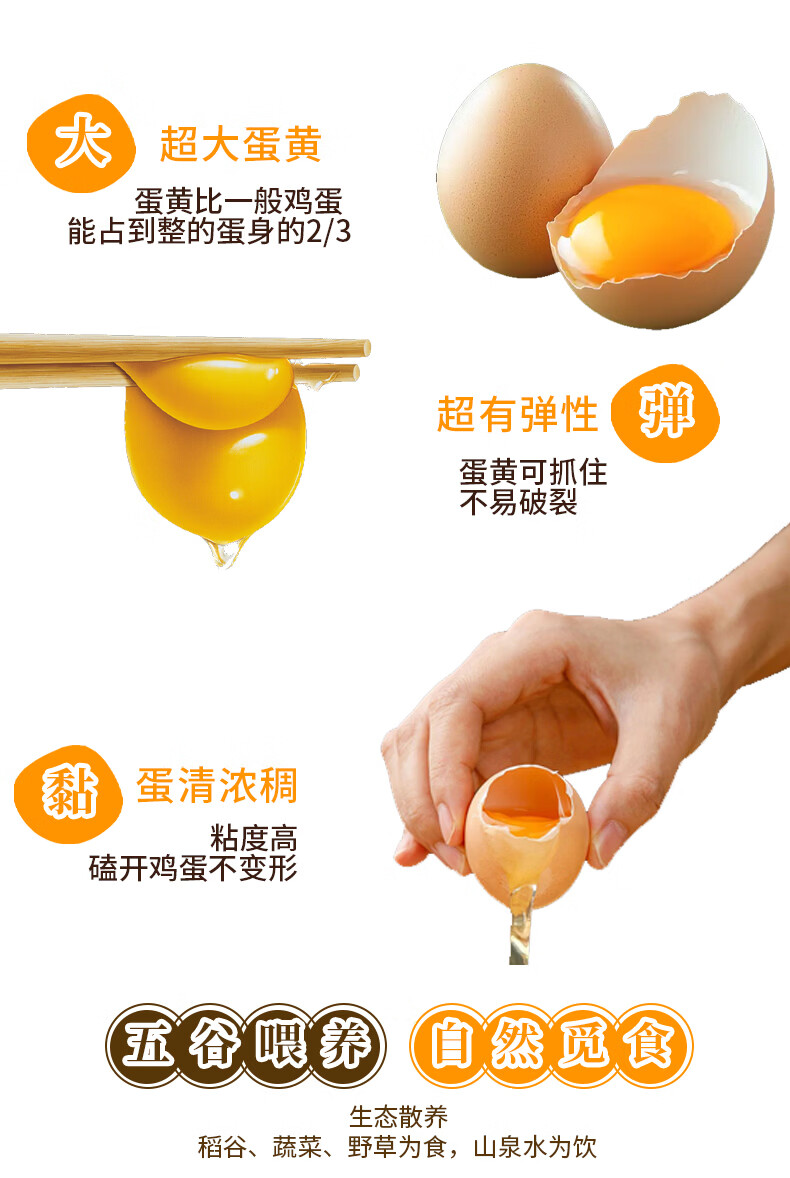 大 超大蛋黄

蛋黄比一般鸡蛋
能占到整的蛋身的2/3

超有弹性 弹

蛋黄可抓住
不易破裂

黏 蛋清浓稠

粘度高
磕开鸡蛋不变形

五谷喂养 自然觅食

生态散养
稻谷、蔬菜、野草为食，山泉水为饮