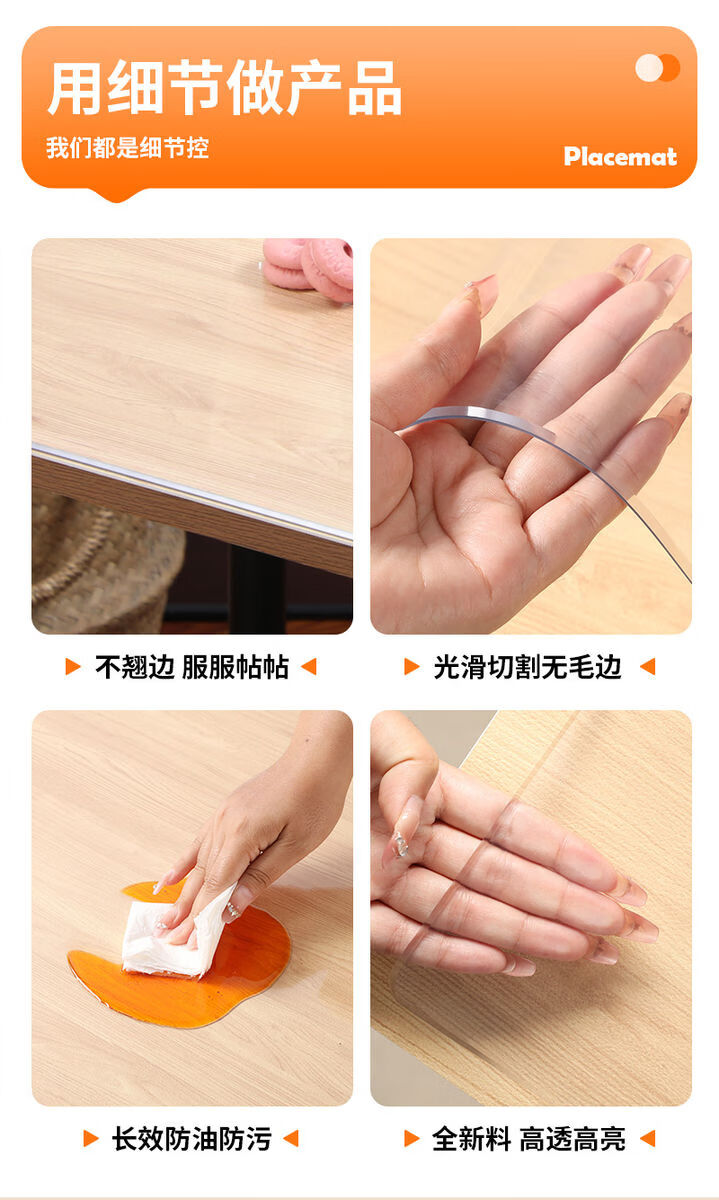 用细节做产品

我们都是细节控

Placemat

不翘边 服服帖帖

光滑切割无毛边

长效防油防污

全新料 高透高亮