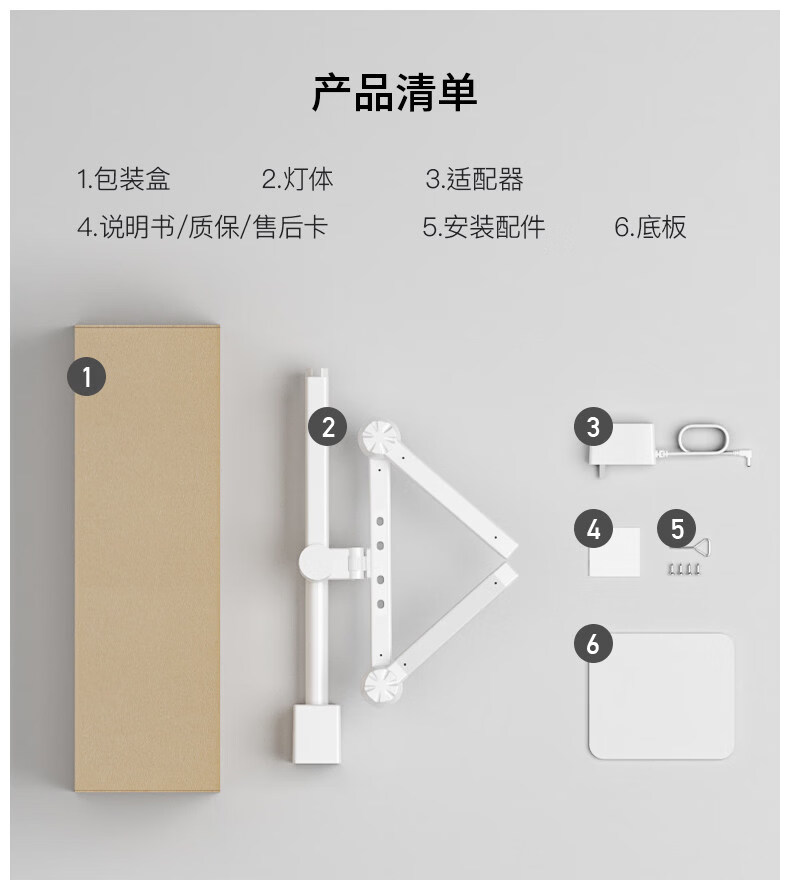 产品清单

1.包装盒　2.灯体　3.适配器
4.说明书/质保/售后卡　5.安装配件　6.底板

1

2

3

4

5

6