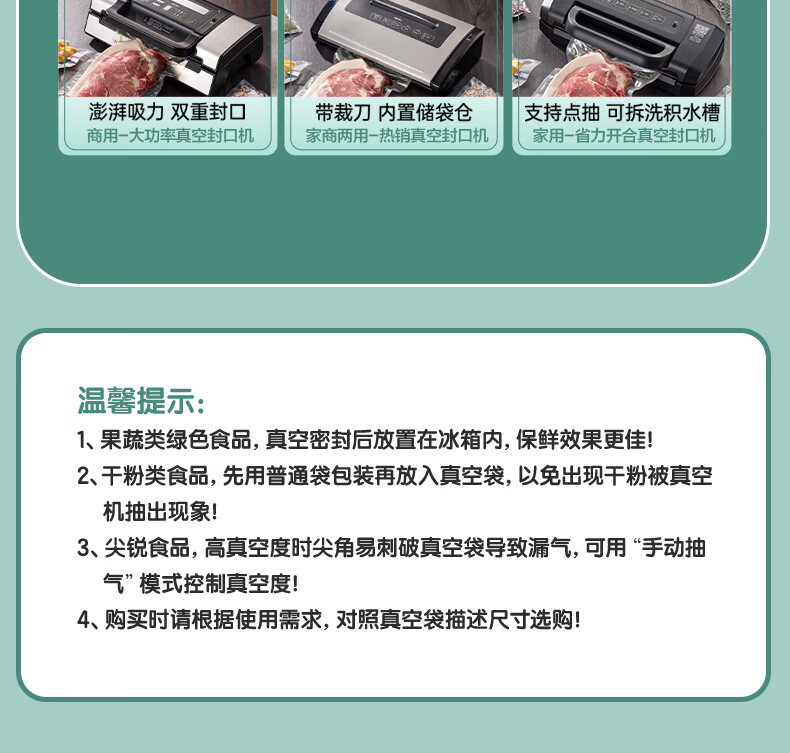 澎湃吸力 双重封口
商用-大功率真空封口机

带裁刀 内置储袋仓
家商两用-热销真空封口机

支持点抽 可拆洗积水槽
家用-省力开合真空封口机

温馨提示：
1、果蔬类绿色食品，真空密封后放置在冰箱内，保鲜效果更佳！
2、干粉类食品，先用普通袋包装再放入真空袋，以免出现干粉被真空机抽出现象！
3、尖锐食品，高真空度时尖角易刺破真空袋导致漏气，可用“手动抽气”模式控制真空度！
4、购买时请根据使用需求，对照真空袋描述尺寸选购！