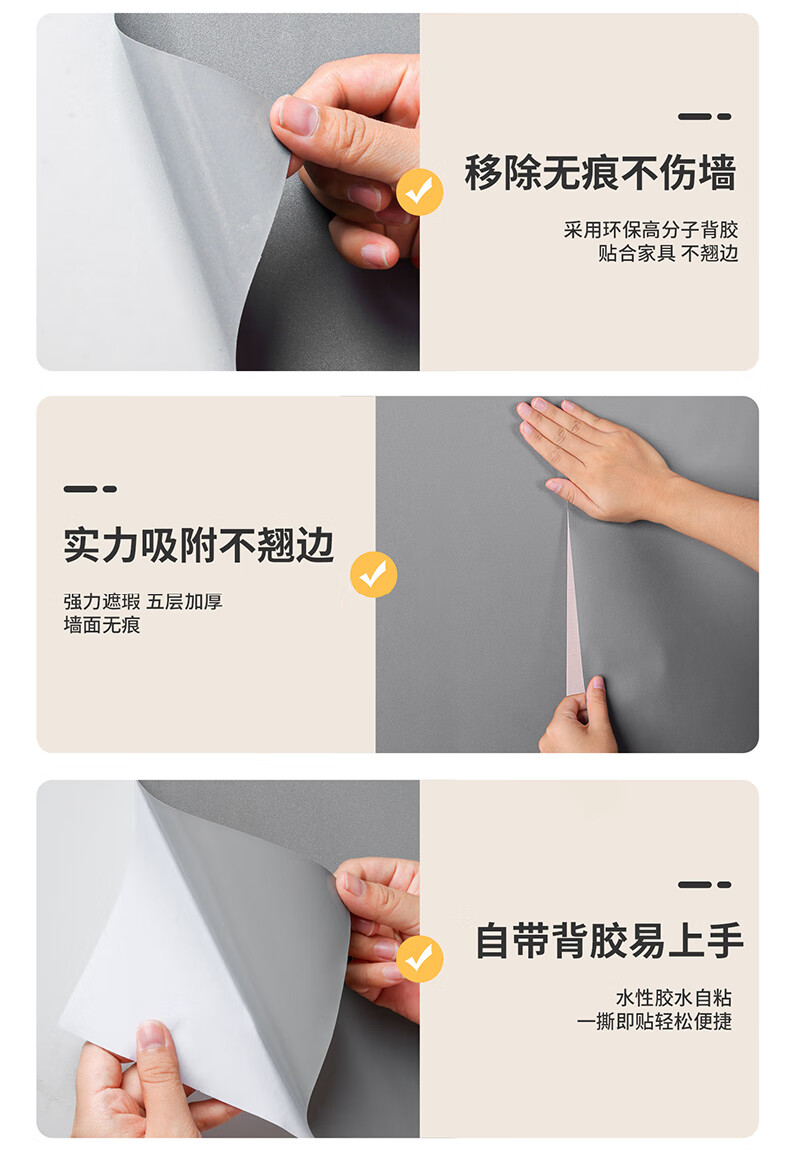 移除无痕不伤墙

采用环保高分子背胶
贴合家具 不翘边

实力吸附不翘边

强力遮瑕 五层加厚
墙面无痕

自带背胶易上手

水性胶水自粘
一撕即贴轻松便捷