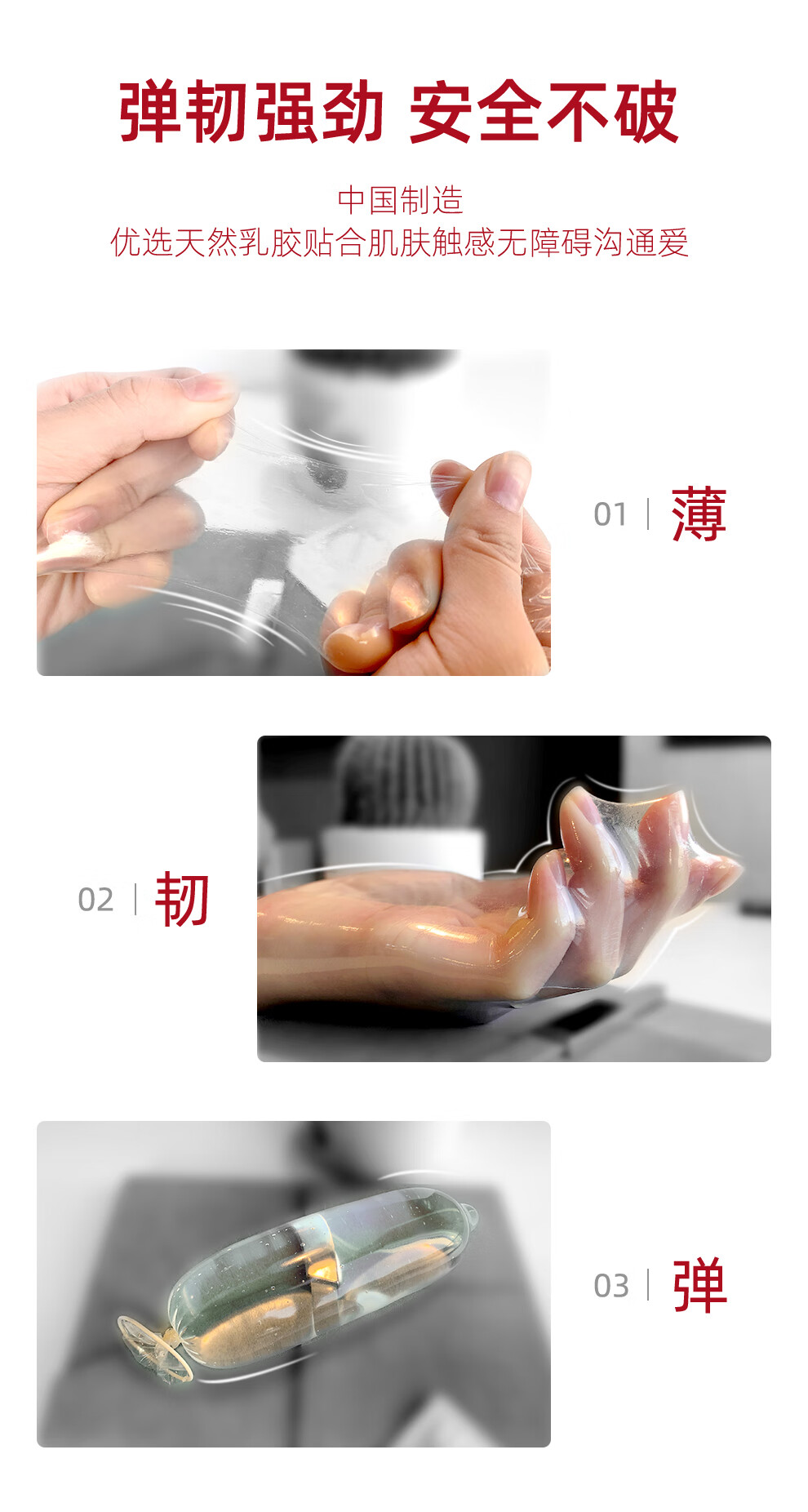 弹韧强劲 安全不破

中国制造
优选天然乳胶贴合肌肤触感无障碍沟通爱

01 | 薄

02 | 韧

03 | 弹