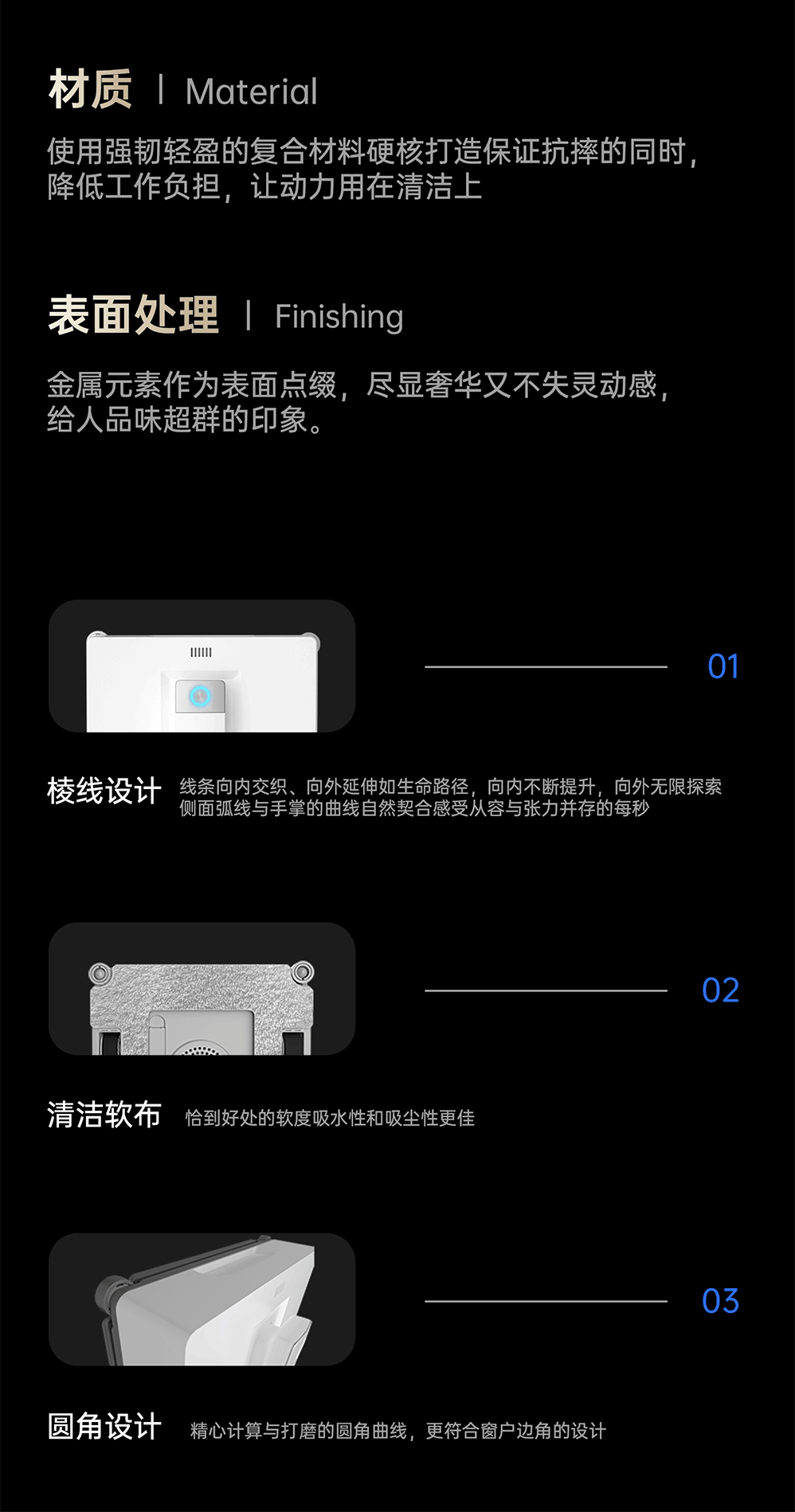 材质 | Material

使用强韧轻盈的复合材料硬核打造保证抗摔的同时，降低工作负担，让动力用在清洁上

表面处理 | Finishing

金属元素作为表面点缀，尽显奢华又不失灵动感，给人品味超群的印象。

01

棱线设计 线条向内交织、向外延伸如生命路径，向内不断提升，向外无限探索 侧面弧线与手掌的曲线自然契合感受从容与张力并存的每秒

02

清洁软布 恰到好处的软度吸水性和吸尘性更佳

03

圆角设计 精心计算与打磨的圆角曲线，更符合窗户边角的设计