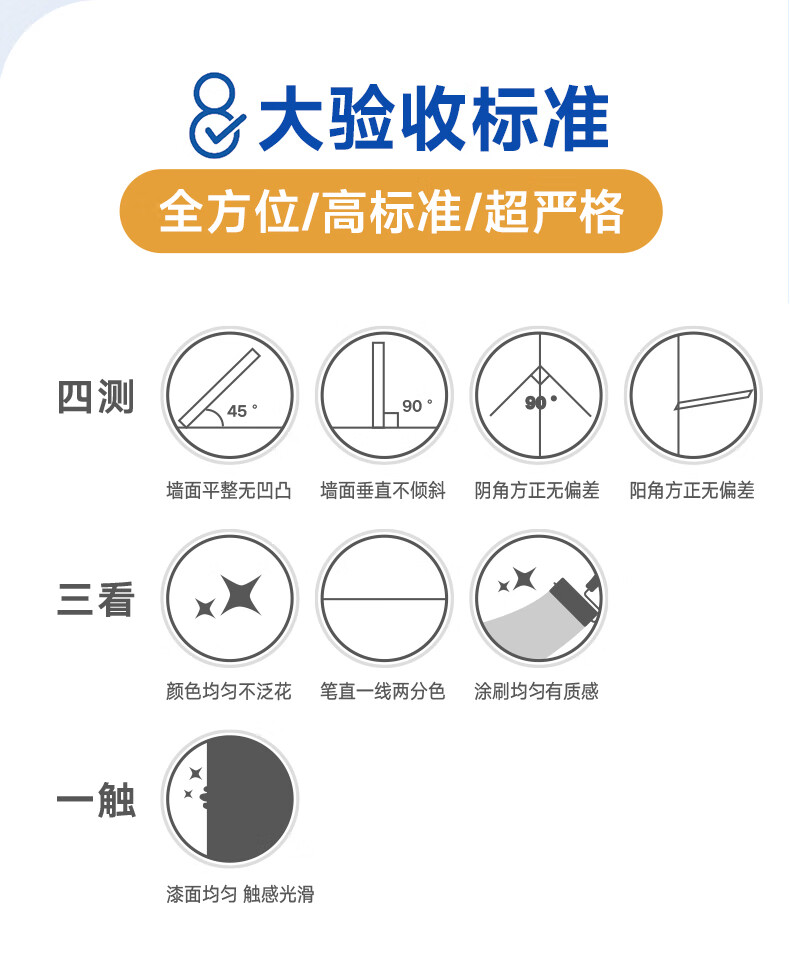 8大验收标准

全方位/高标准/超严格

四测

45°

90°

90°

墙面平整无凹凸 墙面垂直不倾斜 阴角方正无偏差 阳角方正无偏差

三看

颜色均匀不泛花 笔直一线两分色 涂刷均匀有质感

一触

漆面均匀 触感光滑