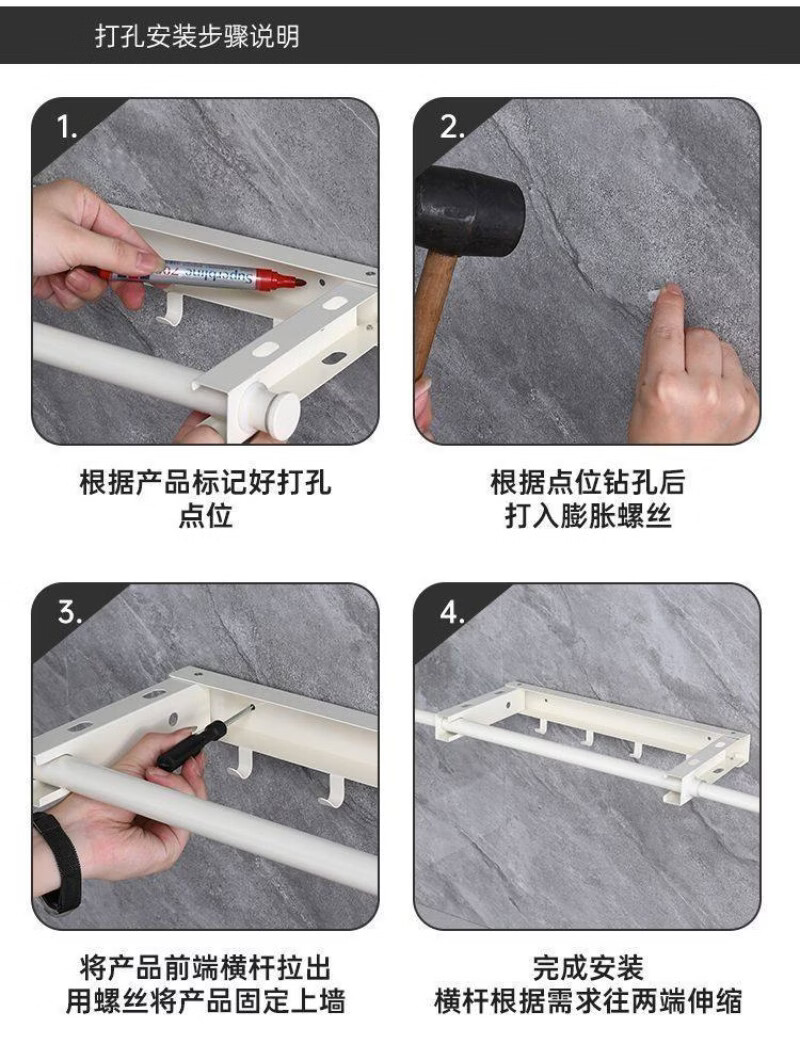 打孔安装步骤说明

1.

根据产品标记好打孔点位

2.

根据点位钻孔后打入膨胀螺丝

3.

将产品前端横杆拉出用螺丝将产品固定上墙

4.

完成安装
横杆根据需求往两端伸缩