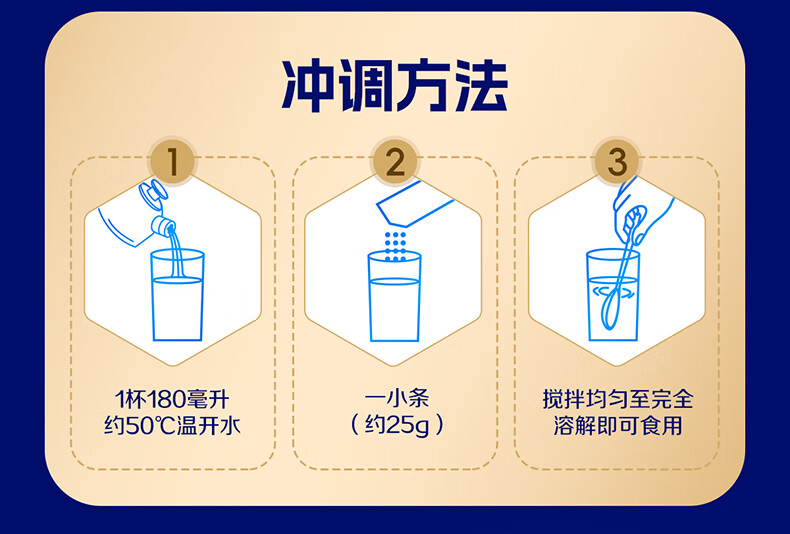 冲调方法

1

1杯180毫升
约50℃温开水

2

一小条
（约25g）

3

搅拌均匀至完全
溶解即可食用