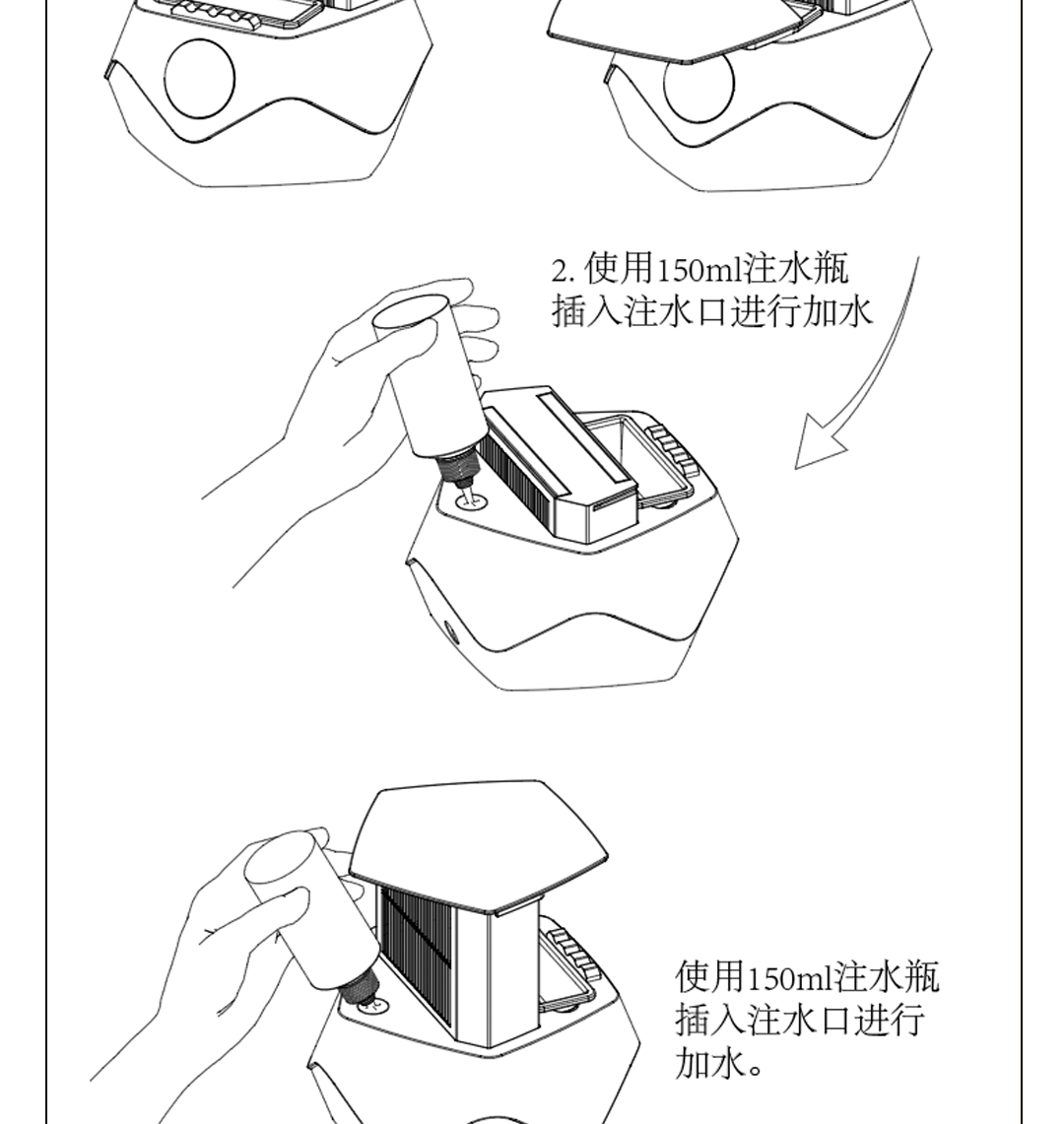 2. 使用150ml注水瓶插入注水口进行加水

使用150ml注水瓶插入注水口进行加水。